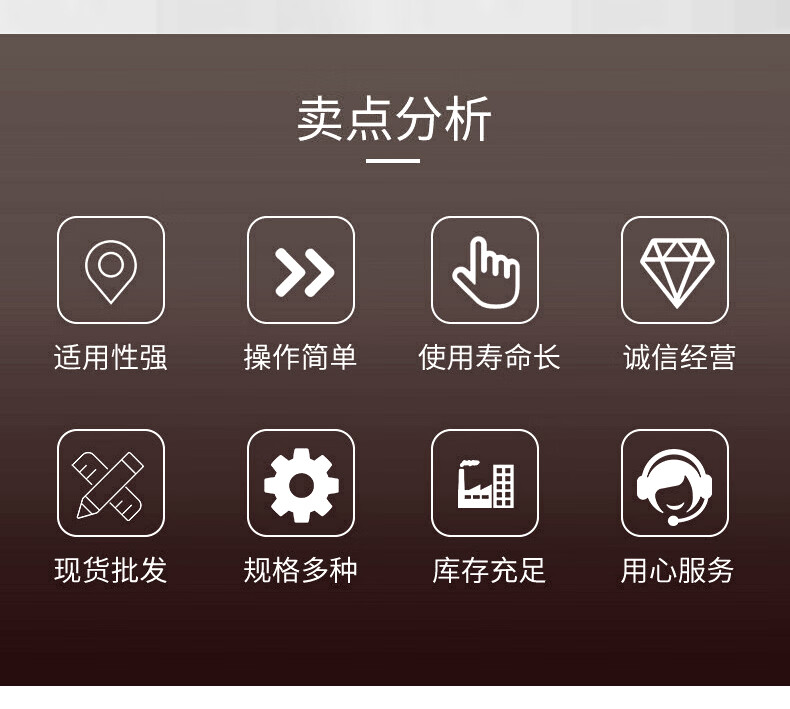 卖点分析

适用性强

操作简单

使用寿命长

诚信经营

现货批发

规格多种

库存充足

用心服务