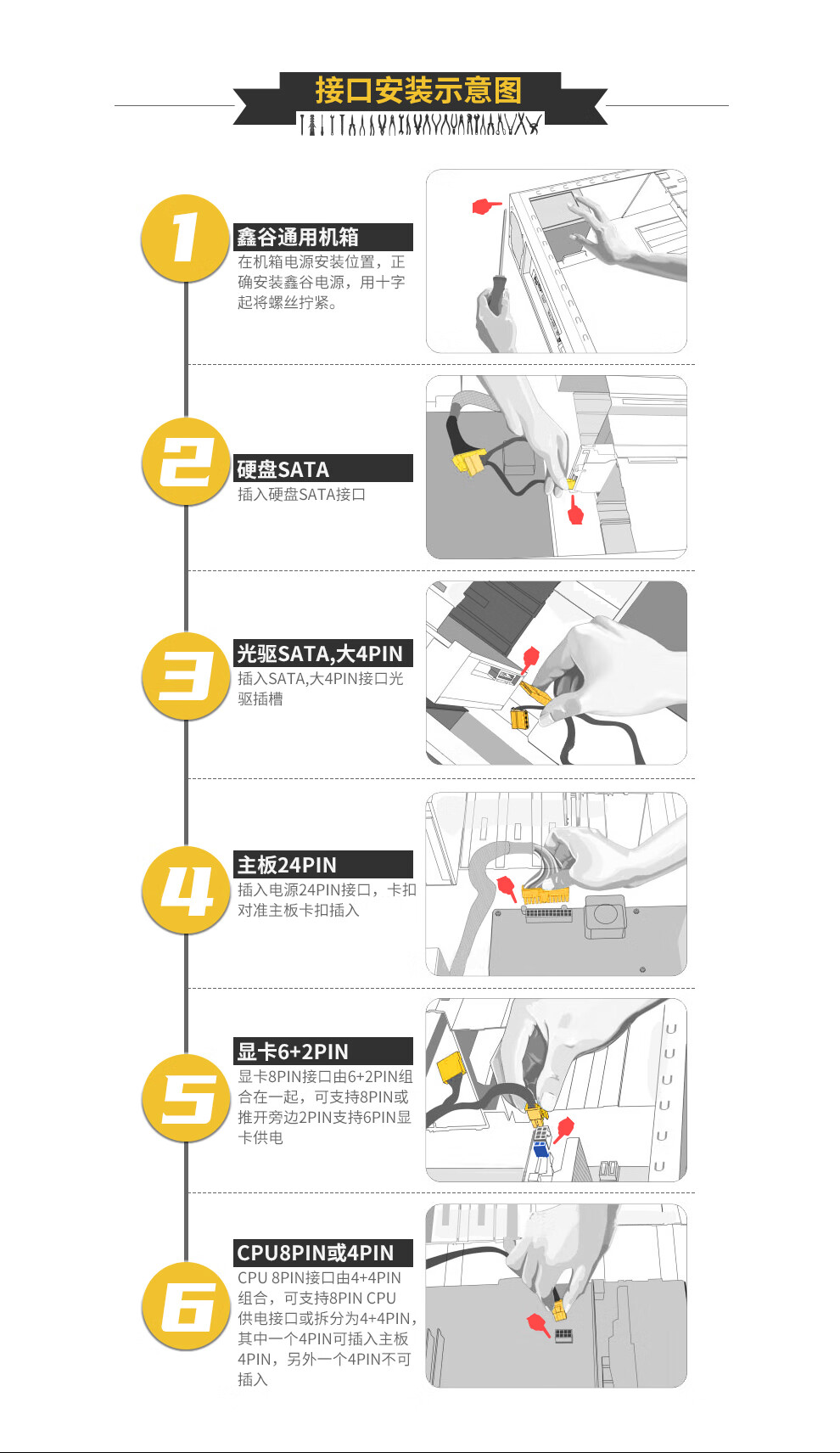 接口安装示意图

1
鑫谷通用机箱
在机箱电源安装位置，正确安装鑫谷电源，用十字起将螺丝拧紧。

2
硬盘SATA
插入硬盘SATA接口

3
光驱SATA,大4PIN
插入SATA,大4PIN接口光驱插槽

4
主板24PIN
插入电源24PIN接口，卡扣对准主板卡扣插入

5
显卡6+2PIN
显卡8PIN接口由6+2PIN组合在一起，可支持8PIN或推开旁边2PIN支持6PIN显卡供电

6
CPU8PIN或4PIN
CPU 8PIN接口由4+4PIN组合，可支持8PIN CPU供电接口或拆分为4+4PIN，其中一个4PIN可插入主板4PIN，另外一个4PIN不可插入