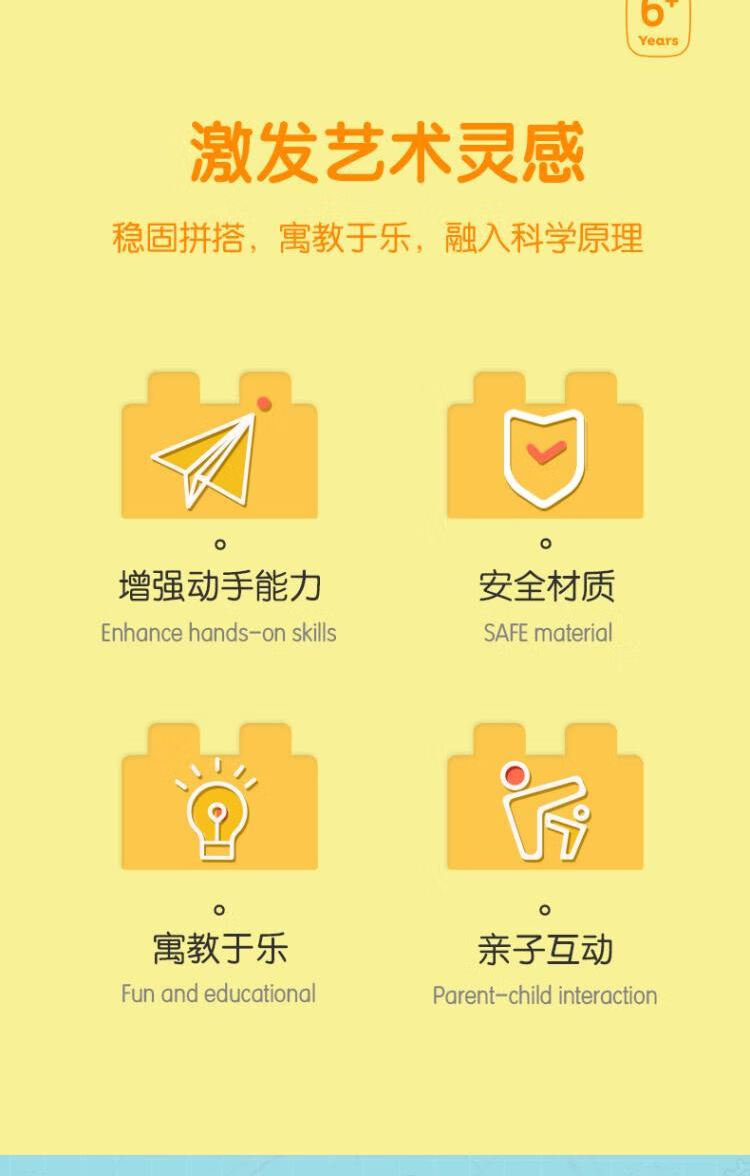 6+
Years

激发艺术灵感

稳固拼搭，寓教于乐，融入科学原理

增强动手能力
Enhance hands-on skills

安全材质
SAFE material

寓教于乐
Fun and educational

亲子互动
Parent-child interaction