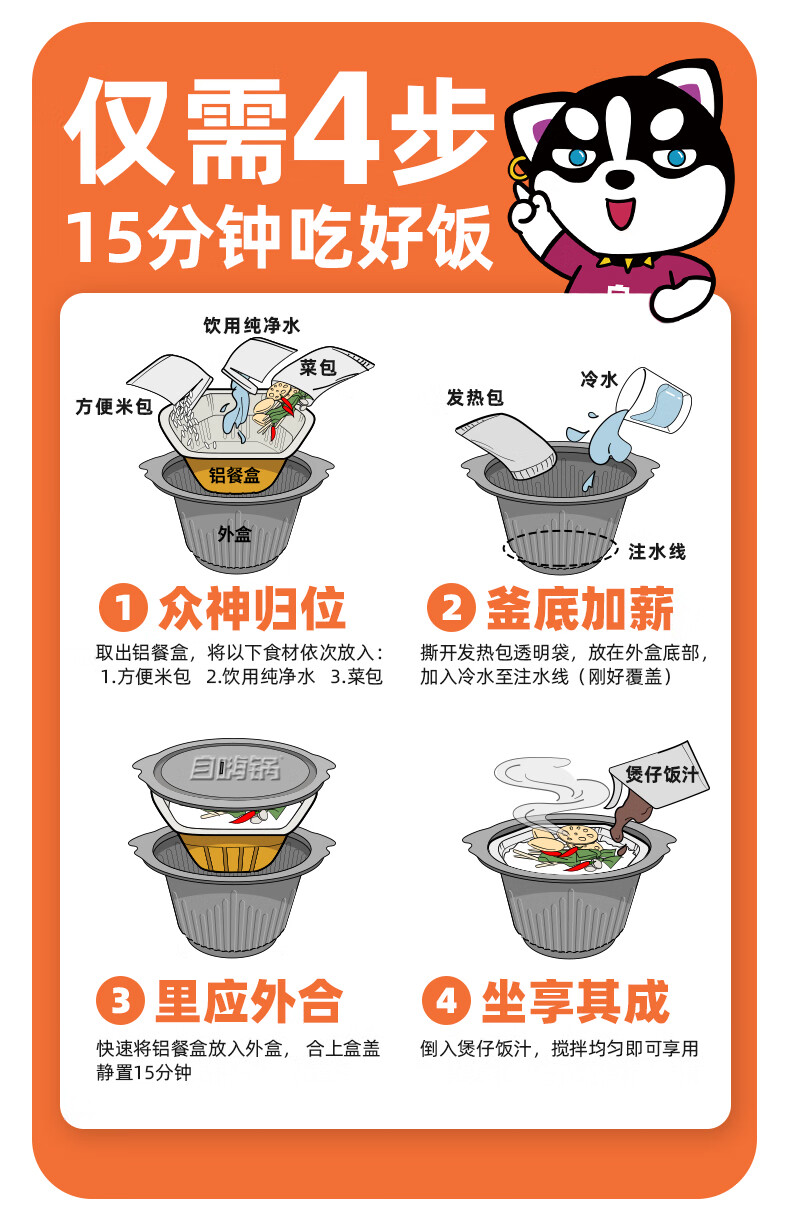 仅需4步
15分钟吃好饭

饮用纯净水
菜包
方便米包
铝餐盒
外盒

发热包
冷水
注水线

1 众神归位
取出铝餐盒，将以下食材依次放入：
1.方便米包 2.饮用纯净水 3.菜包

2 釜底加薪
撕开发热包透明袋，放在外盒底部，加入冷水至注水线（刚好覆盖）

自嗨锅

煲仔饭汁

3 里应外合
快速将铝餐盒放入外盒，合上盒盖静置15分钟

4 坐享其成
倒入煲仔饭汁，搅拌均匀即可享用