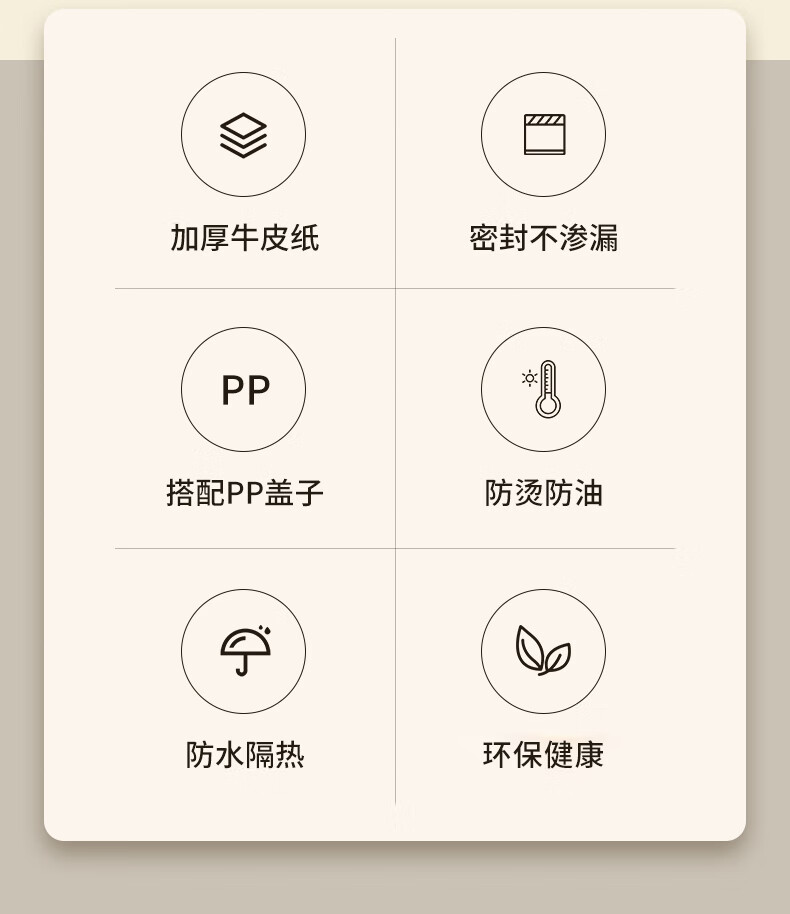 加厚牛皮纸

密封不渗漏

PP

搭配PP盖子

防烫防油

防水隔热

环保健康