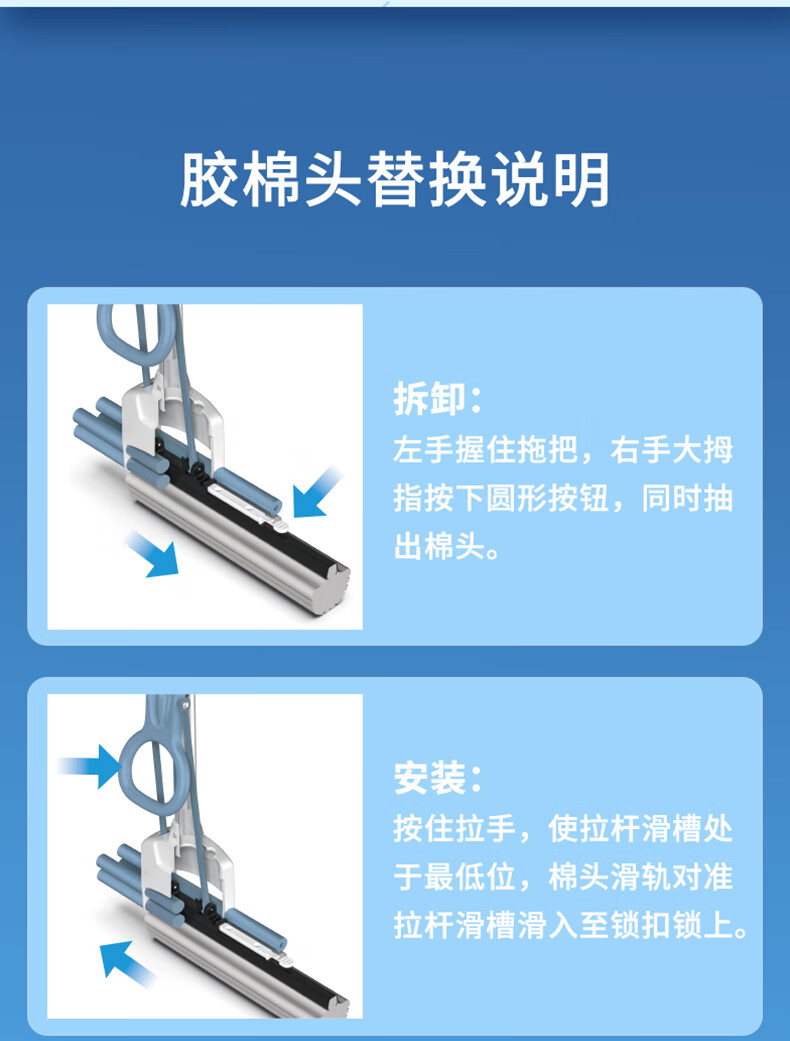 胶棉头替换说明

拆卸：
左手握住拖把，右手大拇指按下圆形按钮，同时抽出棉头。

安装：
按住拉手，使拉杆滑槽处于最低位，棉头滑轨对准拉杆滑槽滑入至锁扣锁上。