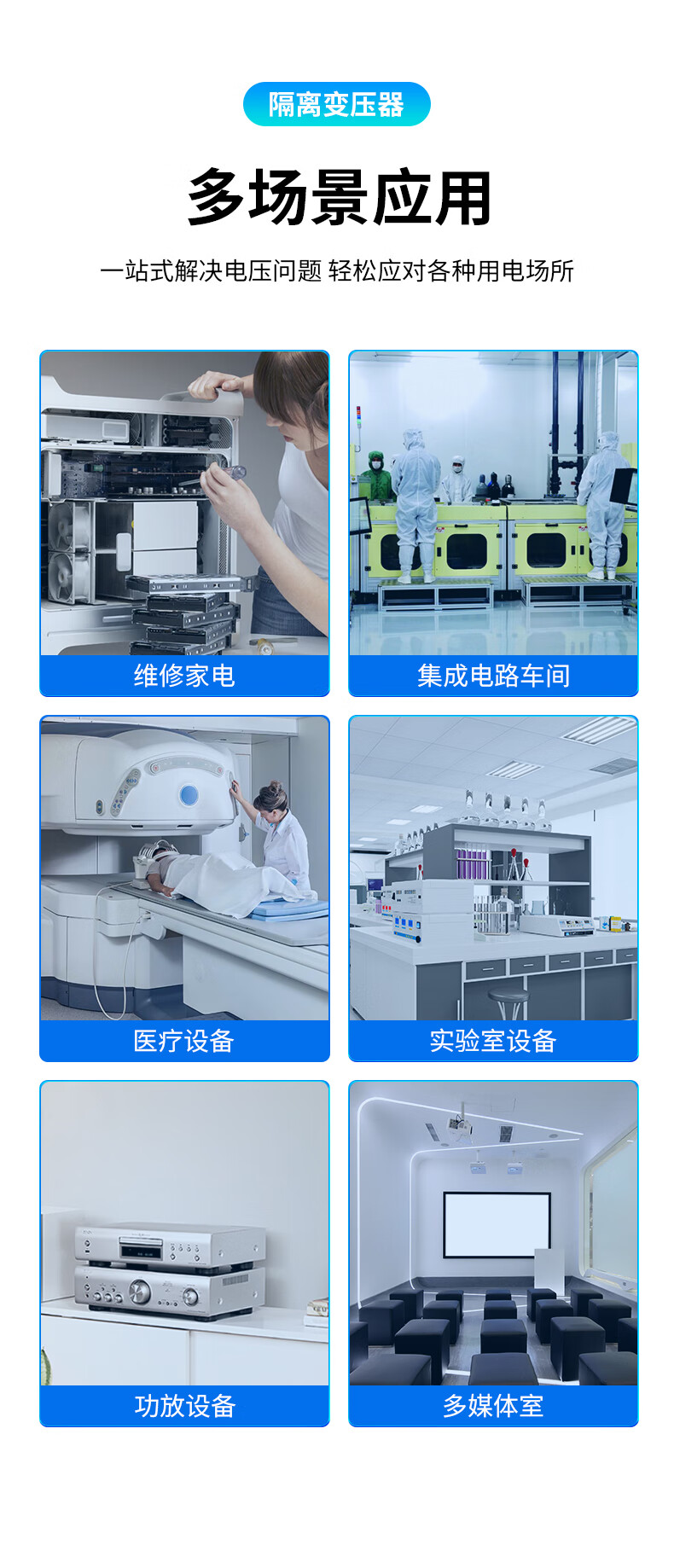 隔离变压器

多场景应用

一站式解决电压问题 轻松应对各种用电场所

维修家电

集成电路车间

医疗设备

实验室设备

功放设备

多媒体室