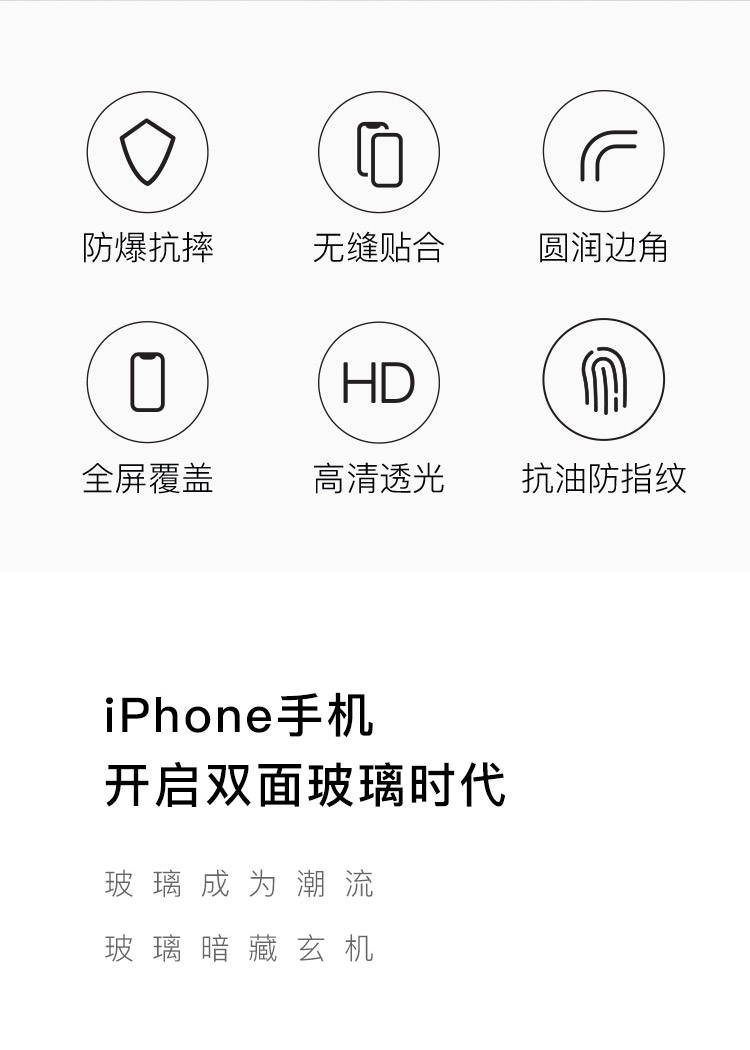 防爆抗摔

无缝贴合

圆润边角

全屏覆盖

HD

高清透光

抗油防指纹

iPhone手机
开启双面玻璃时代

玻璃成为潮流
玻璃暗藏玄机