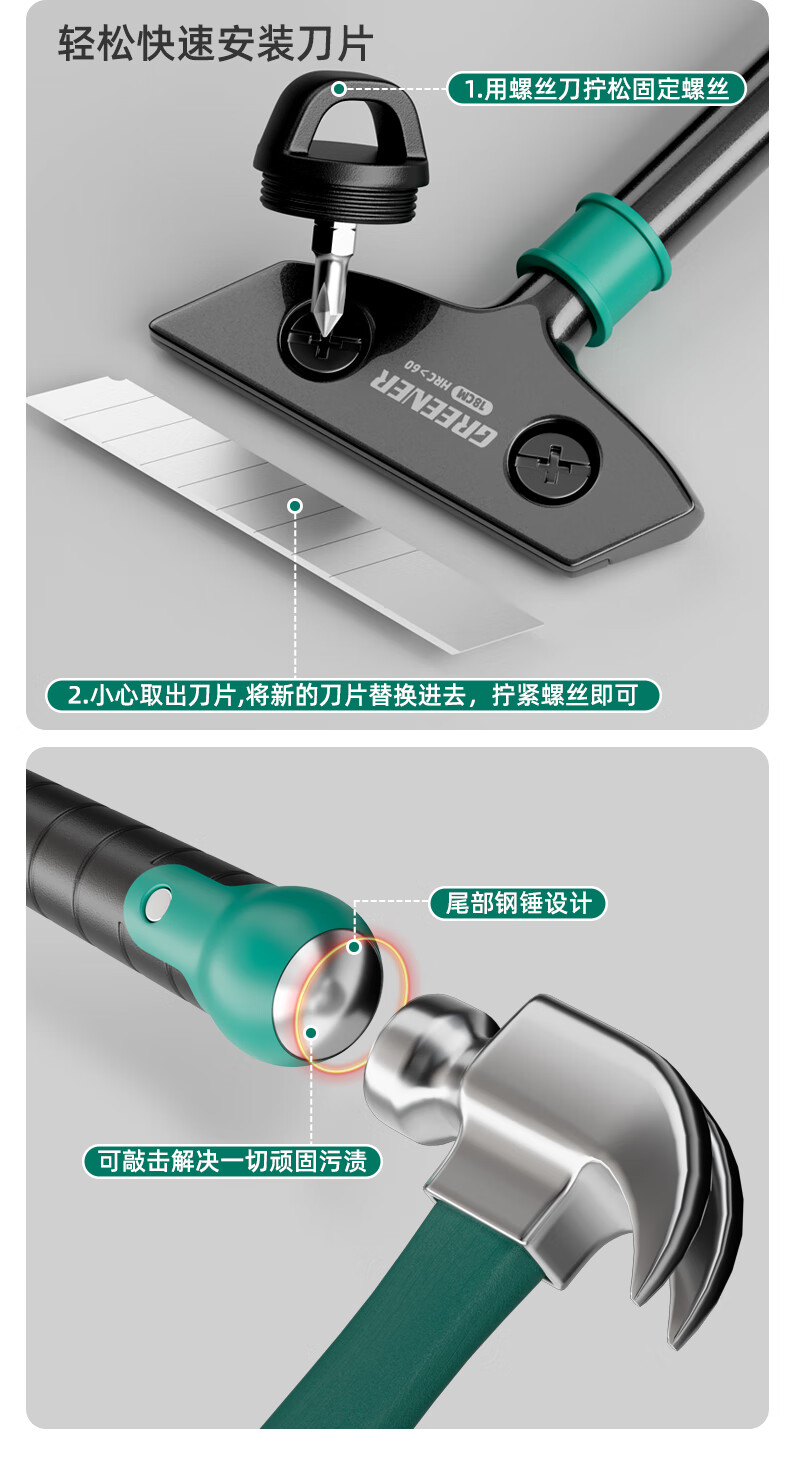 轻松快速安装刀片

1.用螺丝刀拧松固定螺丝

GREENER

18CM HRC>60

2.小心取出刀片,将新的刀片替换进去，拧紧螺丝即可

尾部钢锤设计

可敲击解决一切顽固污渍