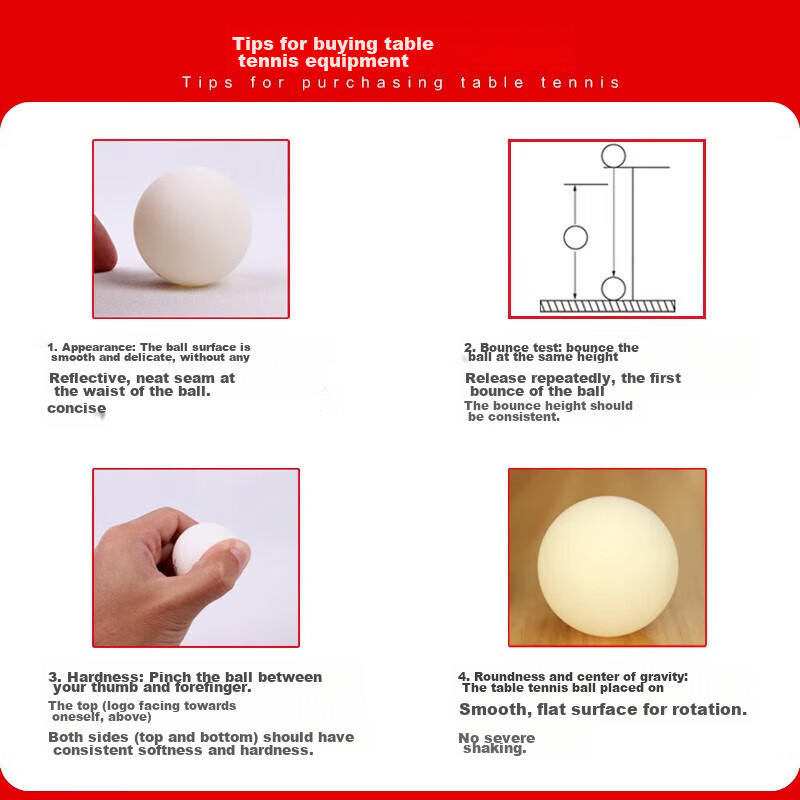 Tips for buying table tennis equipment
Tips for purchasing table tennis

1. Appearance: The ball surface is smooth and delicate, without any

Reflective, neat seam at the waist of the ball.
concise

2. Bounce test: bounce the ball at the same height

Release repeatedly, the first bounce of the ball
The bounce height should be consistent.

3. Hardness: Pinch the ball between your thumb and forefinger.
The top (logo facing towards oneself, above)
Both sides (top and bottom) should have consistent softness and hardness.

4. Roundness and center of gravity: The table tennis ball placed on
Smooth, flat surface for rotation.
No severe shaking.