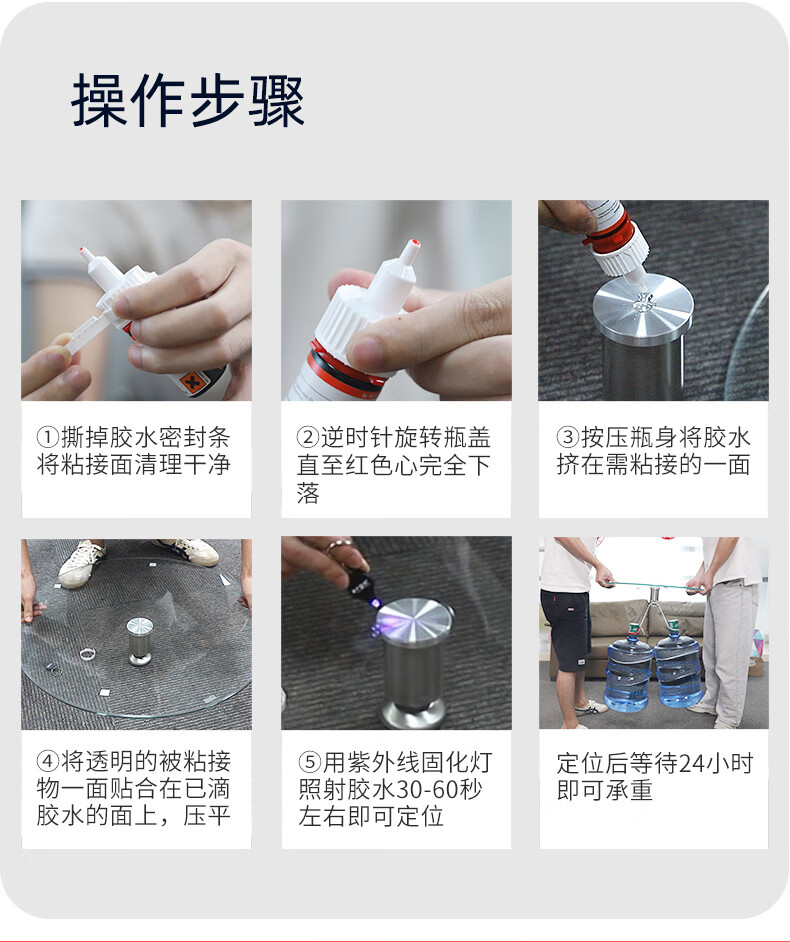 操作步骤

①撕掉胶水密封条将粘接面清理干净

②逆时针旋转瓶盖直至红色心完全下落

③按压瓶身将胶水挤在需粘接的一面

④将透明的被粘接物一面贴合在已滴胶水的面上，压平

⑤用紫外线固化灯照射胶水30-60秒左右即可定位

定位后等待24小时即可承重