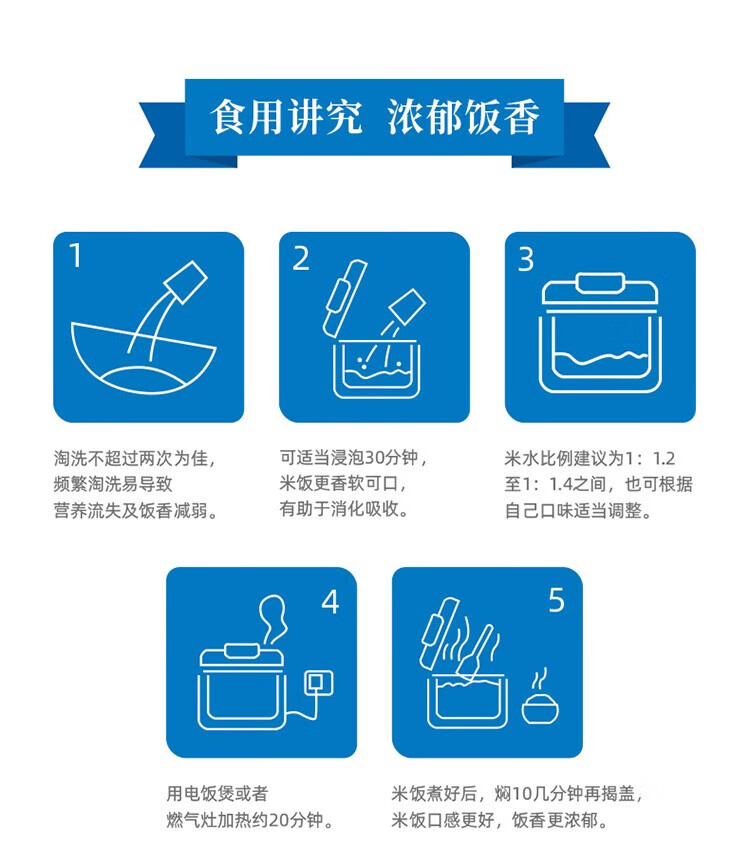 食用讲究 浓郁饭香

1

淘洗不超过两次为佳，频繁淘洗易导致营养流失及饭香减弱。

2

可适当浸泡30分钟，米饭更香软可口，有助于消化吸收。

3

米水比例建议为1：1.2至1：1.4之间，也可根据自己口味适当调整。

4

用电饭煲或者燃气灶加热约20分钟。

5

米饭煮好后，焖10几分钟再揭盖，米饭口感更好，饭香更浓郁。