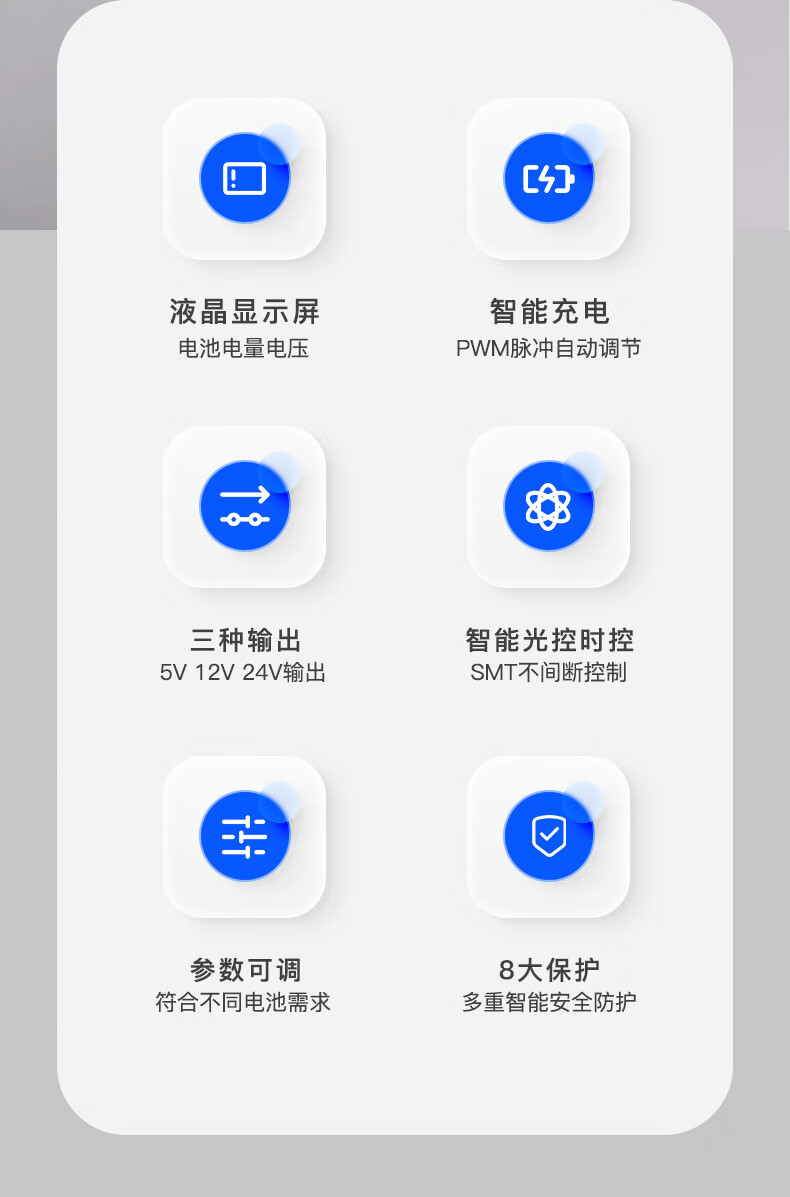 液晶显示屏
电池电量电压

智能充电
PWM脉冲自动调节

三种输出
5V 12V 24V输出

智能光控时控
SMT不间断控制

参数可调
符合不同电池需求

8大保护
多重智能安全防护