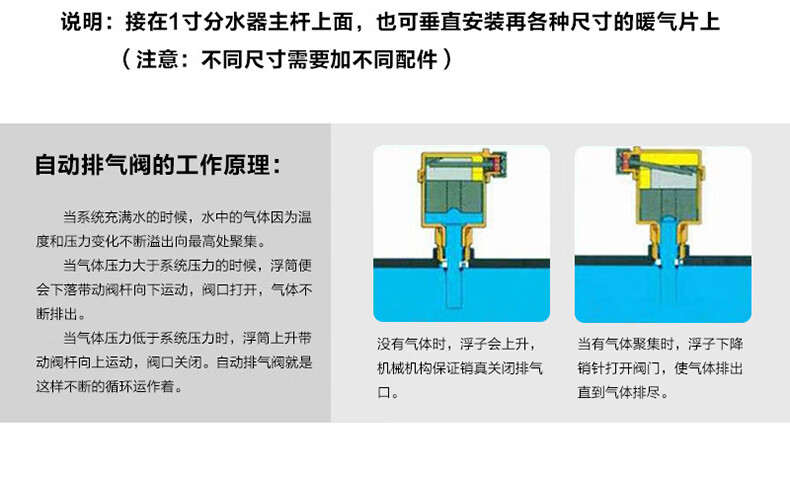 说明：接在1寸分水器主杆上面，也可垂直安装再各种尺寸的暖气片上

（注意：不同尺寸需要加不同配件）

自动排气阀的工作原理：

当系统充满水的时候，水中的气体因为温度和压力变化不断溢出向最高处聚集。

当气体压力大于系统压力的时候，浮筒便会下落带动阀杆向下运动，阀口打开，气体不断排出。

当气体压力低于系统压力时，浮筒上升带动阀杆向上运动，阀口关闭。自动排气阀就是这样不断的循环运作着。

没有气体时，浮子会上升，机械机构保证销真关闭排气口。

当有气体聚集时，浮子下降销针打开阀门，使气体排出直到气体排尽。