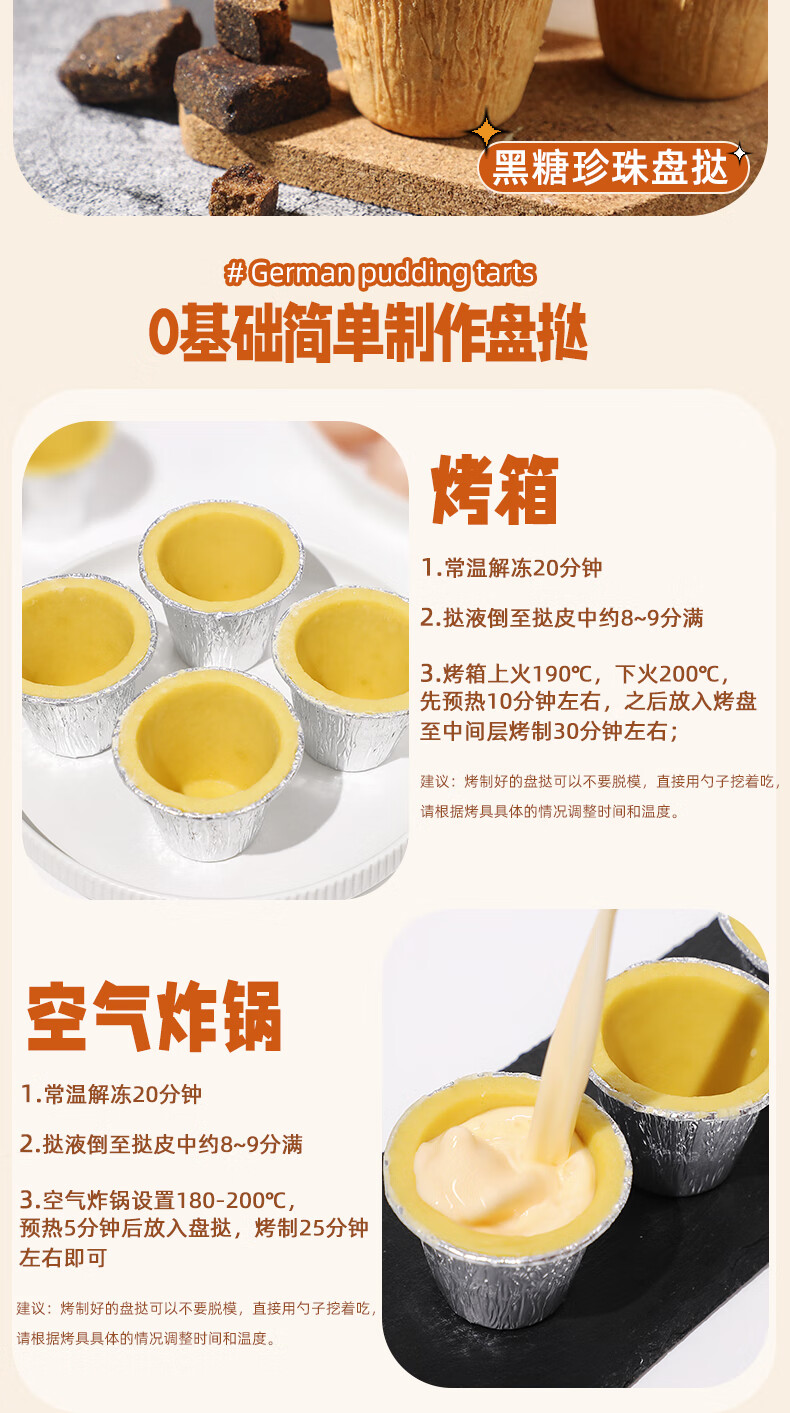 黑糖珍珠盘挞

# German pudding tarts
0基础简单制作盘挞

烤箱

1.常温解冻20分钟

2.挞液倒至挞皮中约8~9分满

3.烤箱上火190℃，下火200℃，先预热10分钟左右，之后放入烤盘至中间层烤制30分钟左右；

建议：烤制好的盘挞可以不要脱模，直接用勺子挖着吃，请根据烤具具体的情况调整时间和温度。

空气炸锅

1.常温解冻20分钟

2.挞液倒至挞皮中约8~9分满

3.空气炸锅设置180-200℃，预热5分钟后放入盘挞，烤制25分钟左右即可

建议：烤制好的盘挞可以不要脱模，直接用勺子挖着吃，请根据烤具具体的情况调整时间和温度。