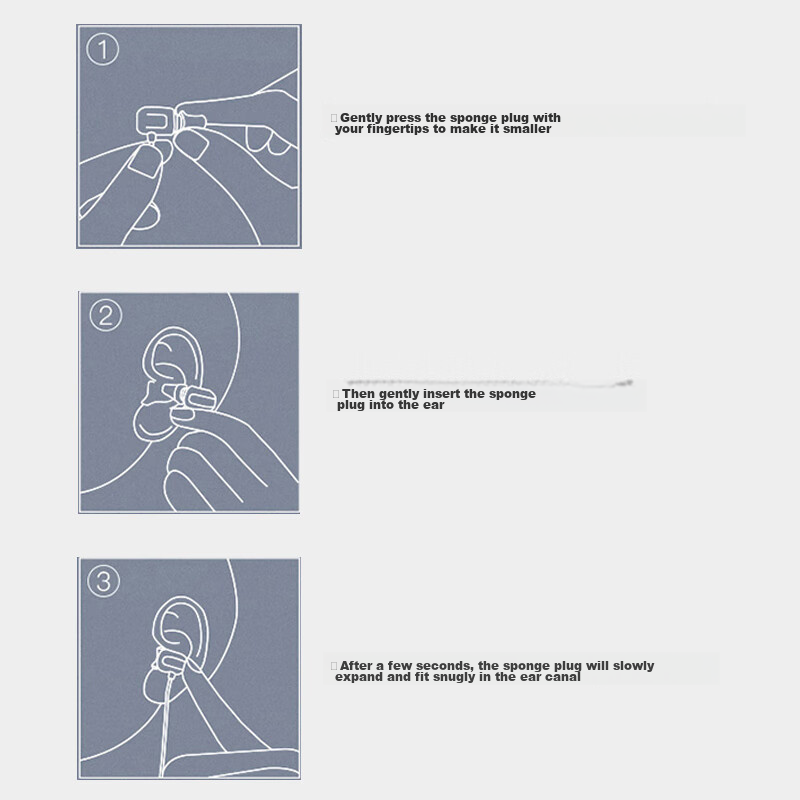 1

Gently press the sponge plug with your fingertips to make it smaller

2

Then gently insert the sponge plug into the ear

3

After a few seconds, the sponge plug will slowly expand and fit snugly in the ear canal