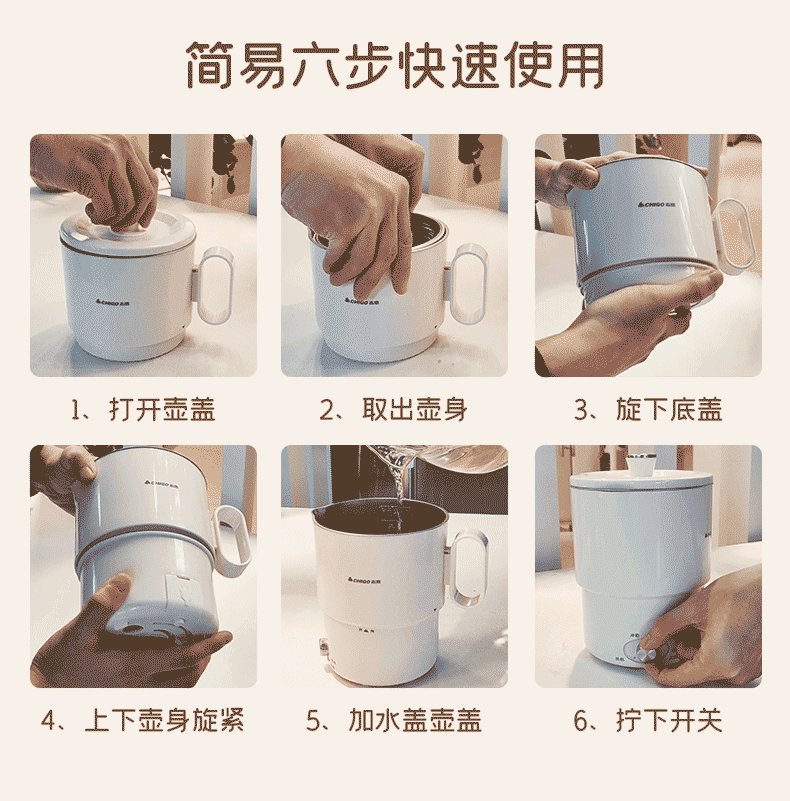 简易六步快速使用

CHIGO

1、打开壶盖

CHIGO

2、取出壶身

CHIGO

3、旋下底盖

CHIGO

4、上下壶身旋紧

CHIGO

5、加水盖壶盖

6、拧下开关