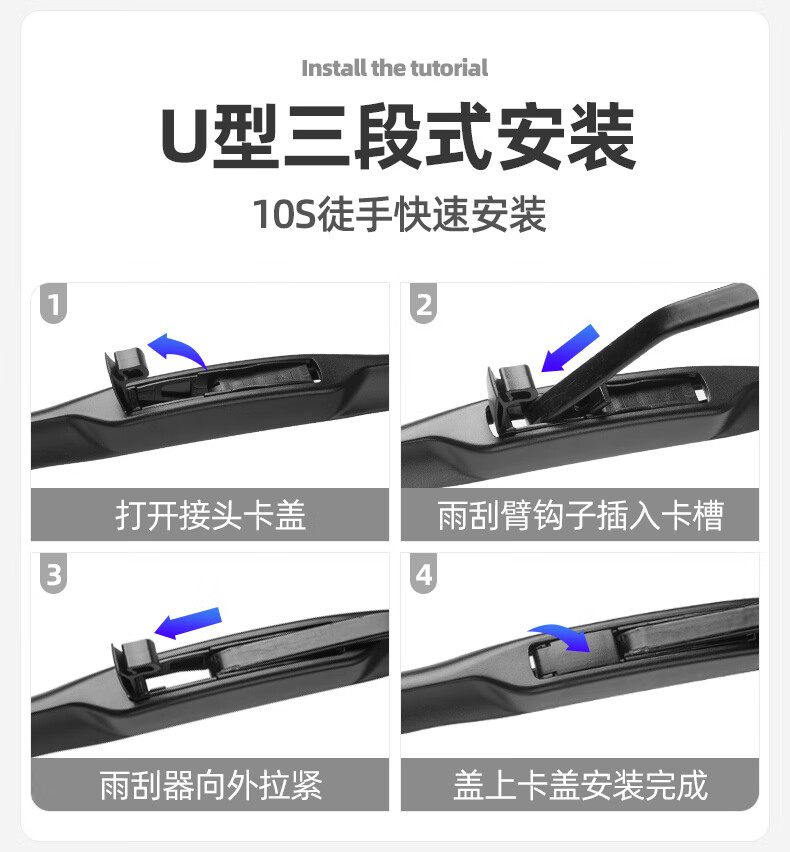 Install the tutorial

U型三段式安装

10S徒手快速安装

1

打开接头卡盖

2

雨刮臂钩子插入卡槽

3

雨刮器向外拉紧

4

盖上卡盖安装完成