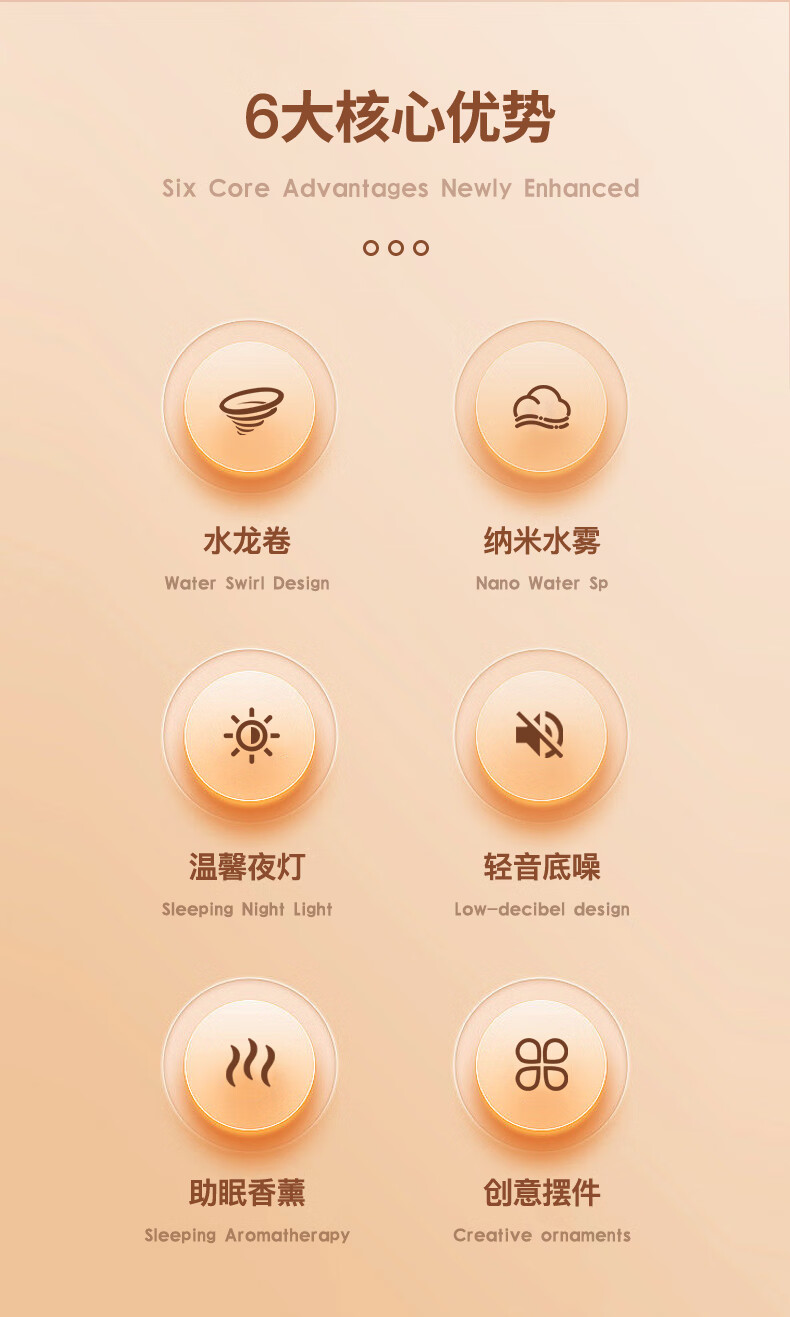 6大核心优势

Six Core Advantages Newly Enhanced

水龙卷

Water Swirl Design

纳米水雾

Nano Water Sp

温馨夜灯

Sleeping Night Light

轻音底噪

Low-decibel design

助眠香薰

Sleeping Aromatherapy

创意摆件

Creative ornaments