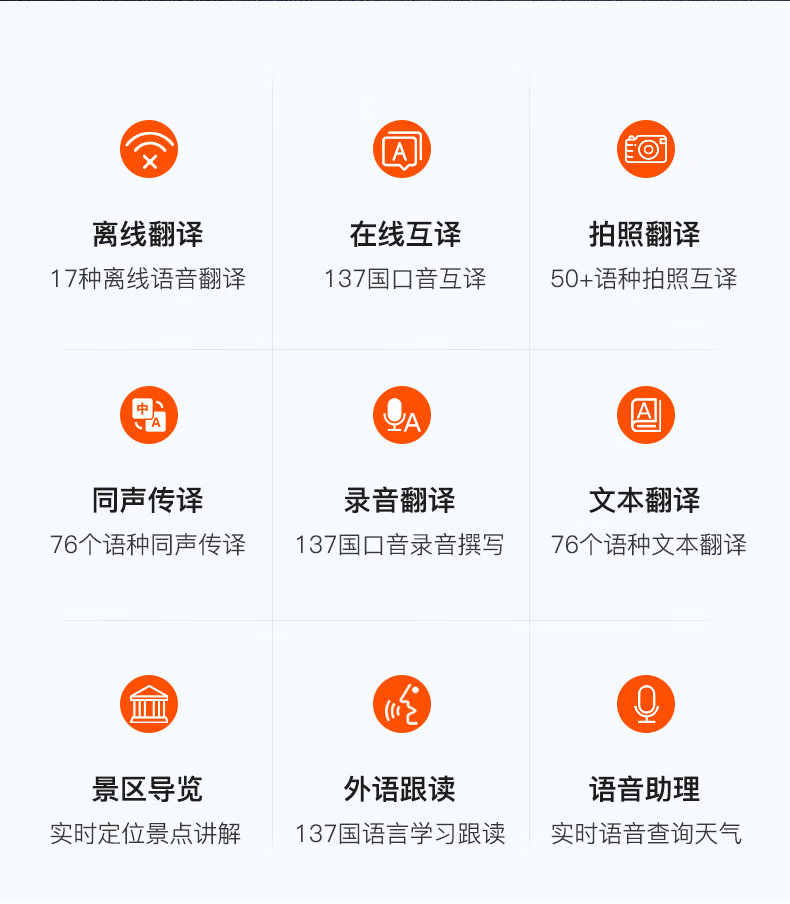 离线翻译
17种离线语音翻译

在线互译
137国口音互译

拍照翻译
50+语种拍照互译

同声传译
76个语种同声传译

录音翻译
137国口音录音撰写

文本翻译
76个语种文本翻译

景区导览
实时定位景点讲解

外语跟读
137国语言学习跟读

语音助理
实时语音查询天气