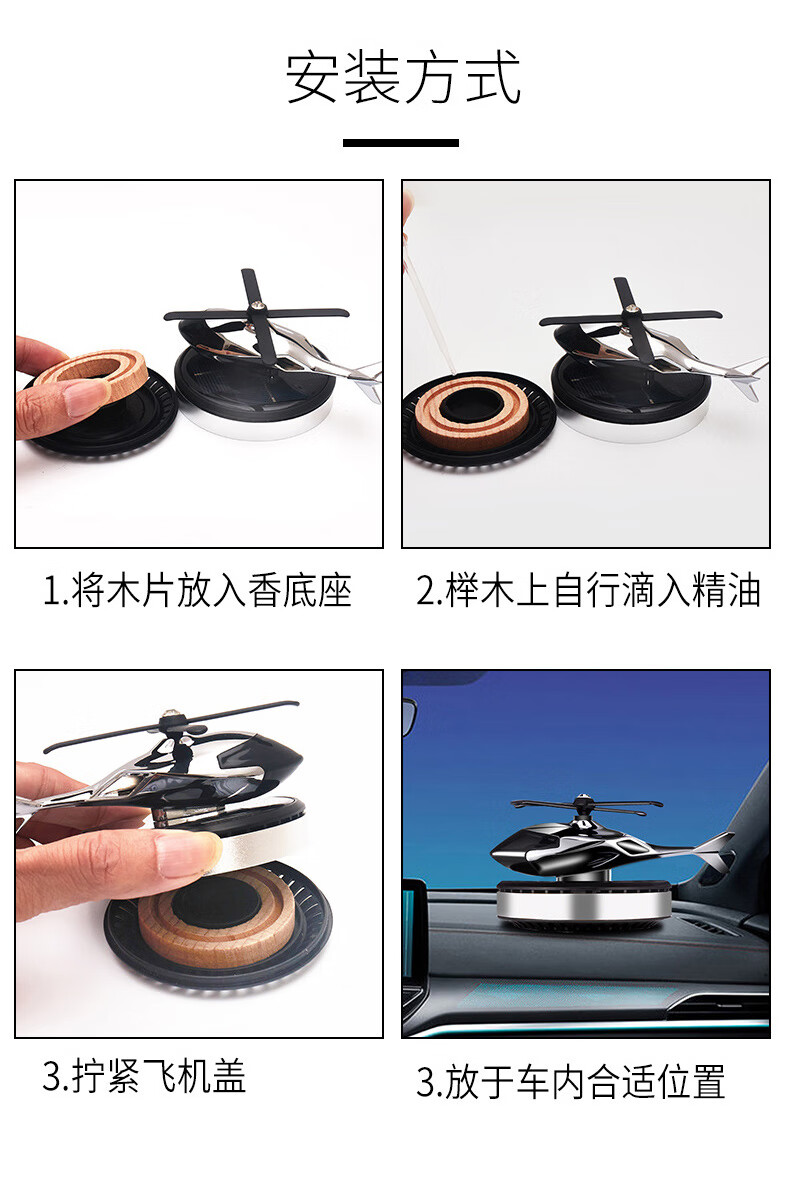 安装方式

1.将木片放入香底座

2.榉木上自行滴入精油

3.拧紧飞机盖

3.放于车内合适位置