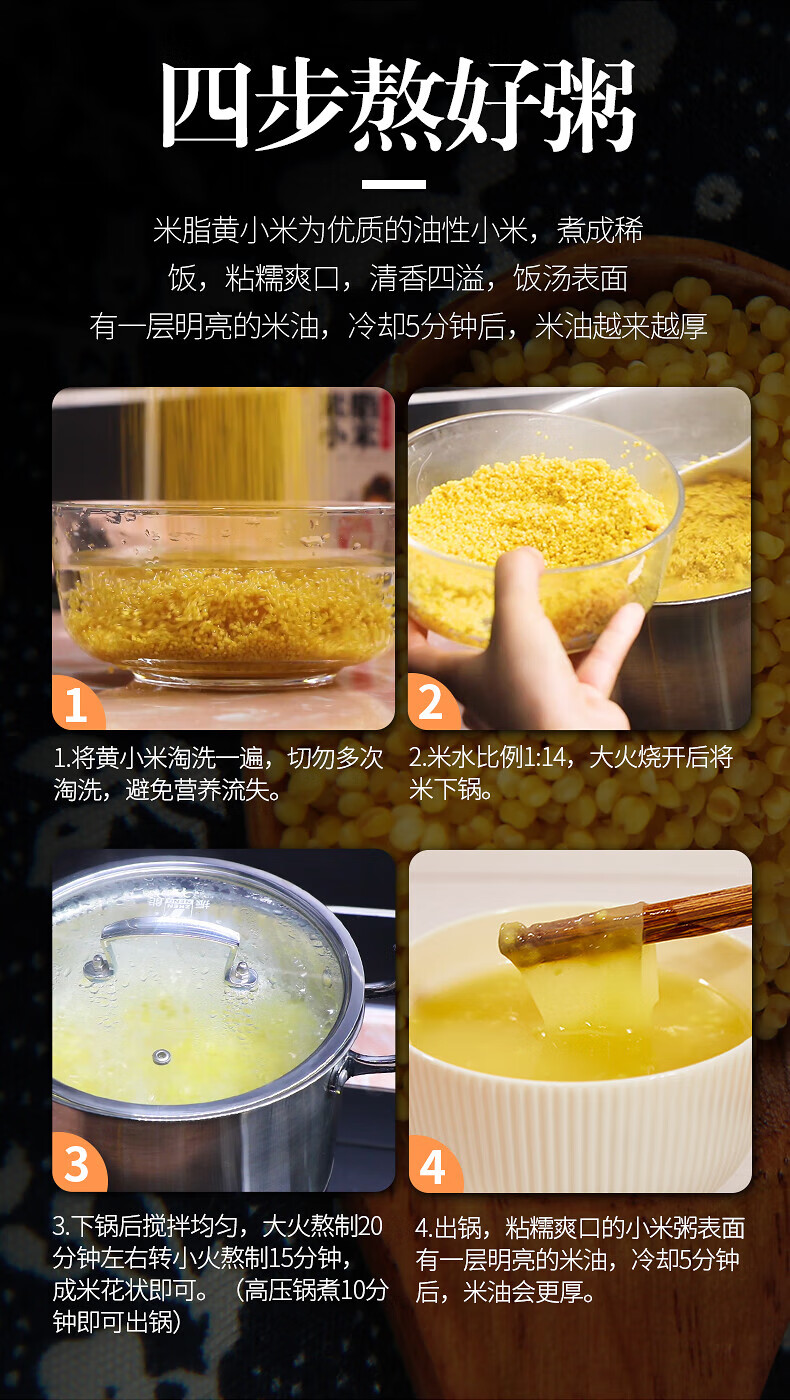 四步熬好粥

米脂黄小米为优质的油性小米，煮成稀饭，粘糯爽口，清香四溢，饭汤表面有一层明亮的米油，冷却5分钟后，米油越来越厚

1

1.将黄小米淘洗一遍，切勿多次淘洗，避免营养流失。

2

2.米水比例1:14，大火烧开后将米下锅。

3

3.下锅后搅拌均匀，大火熬制20分钟左右转小火熬制15分钟，成米花状即可。（高压锅煮10分钟即可出锅）

4

4.出锅，粘糯爽口的小米粥表面有一层明亮的米油，冷却5分钟后，米油会更厚。