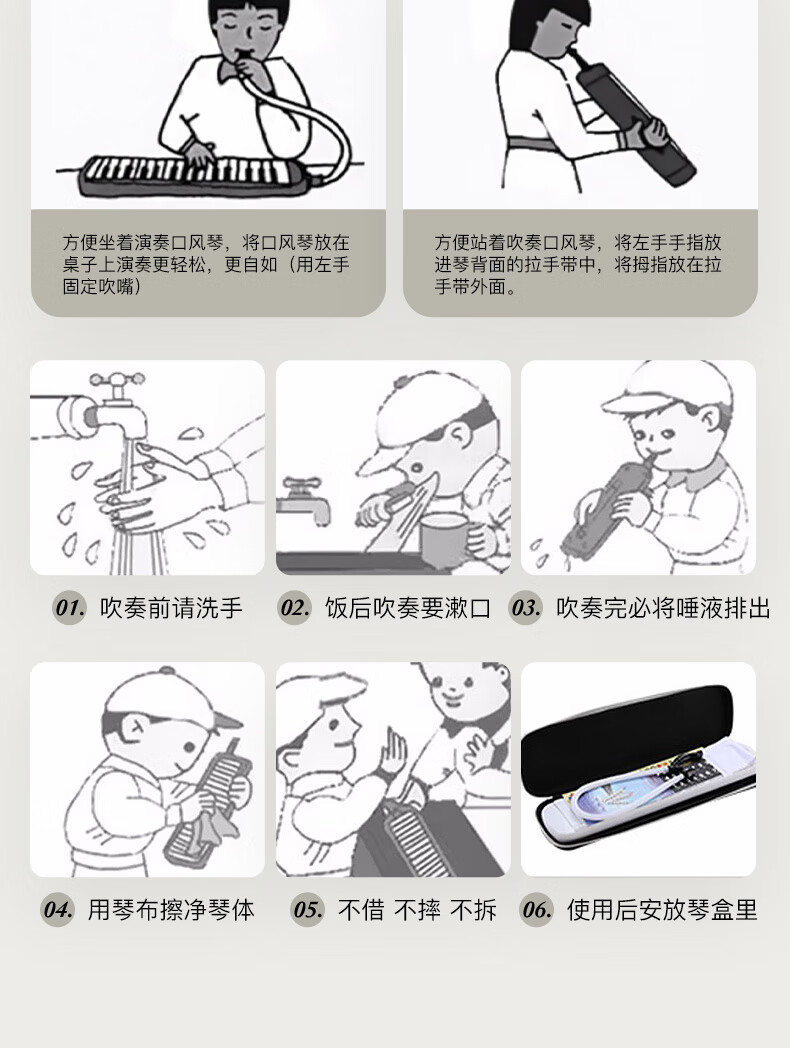 方便坐着演奏口风琴，将口风琴放在桌子上演奏更轻松，更自如（用左手固定吹嘴）

方便站着吹奏口风琴，将左手手指放进琴背面的拉手带中，将拇指放在拉手带外面。

01. 吹奏前请洗手

02. 饭后吹奏要漱口

03. 吹奏完必将唾液排出

04. 用琴布擦净琴体

05. 不借 不摔 不拆

06. 使用后安放琴盒里