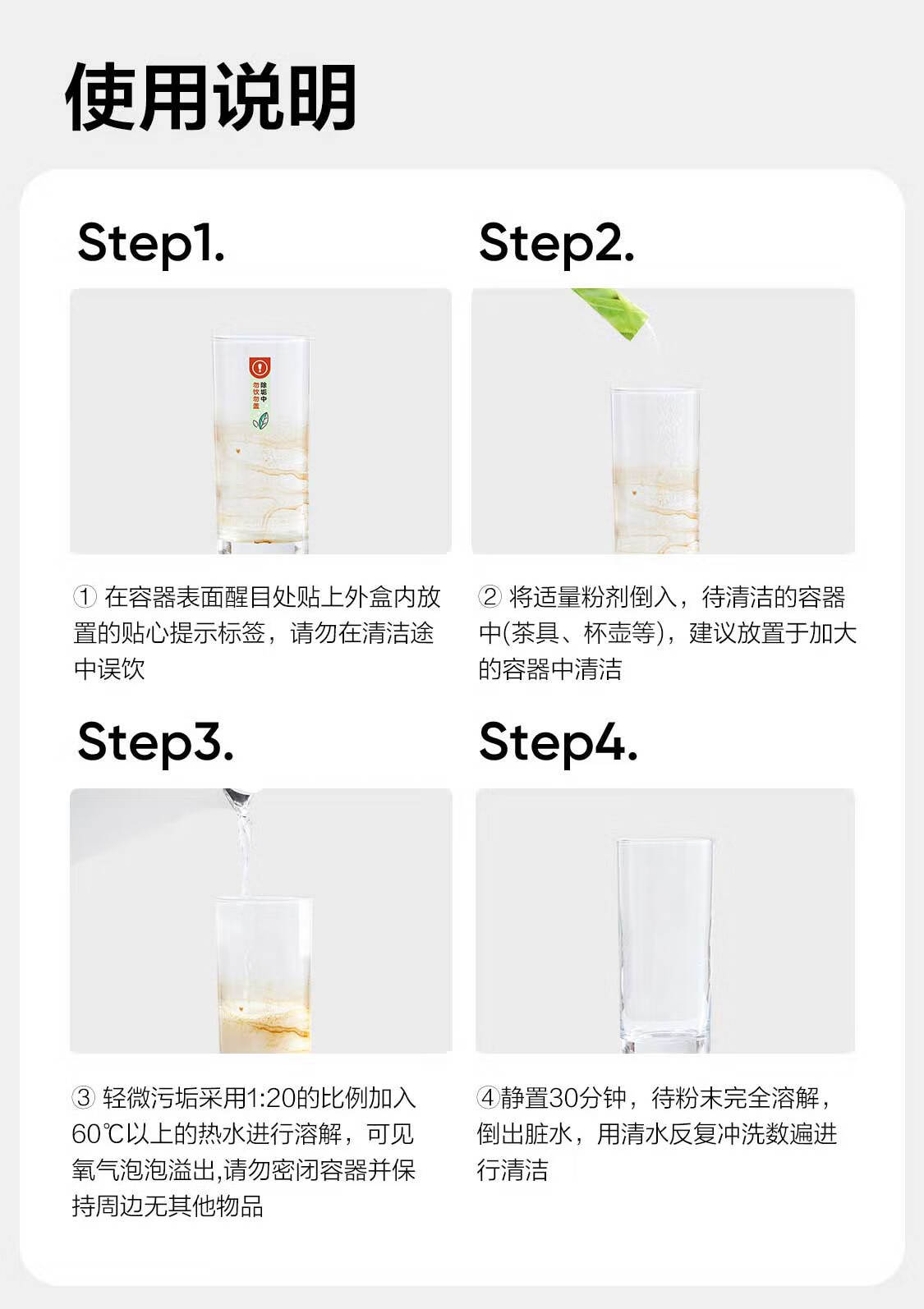 使用说明

Step1.

除垢中
勿饮勿盖

① 在容器表面醒目处贴上外盒内放置的贴心提示标签，请勿在清洁途中误饮

Step2.

② 将适量粉剂倒入，待清洁的容器中(茶具、杯壶等)，建议放置于加大的容器中清洁

Step3.

③ 轻微污垢采用1:20的比例加入60℃以上的热水进行溶解，可见氧气泡泡溢出,请勿密闭容器并保持周边无其他物品

Step4.

④静置30分钟，待粉末完全溶解，倒出脏水，用清水反复冲洗数遍进行清洁