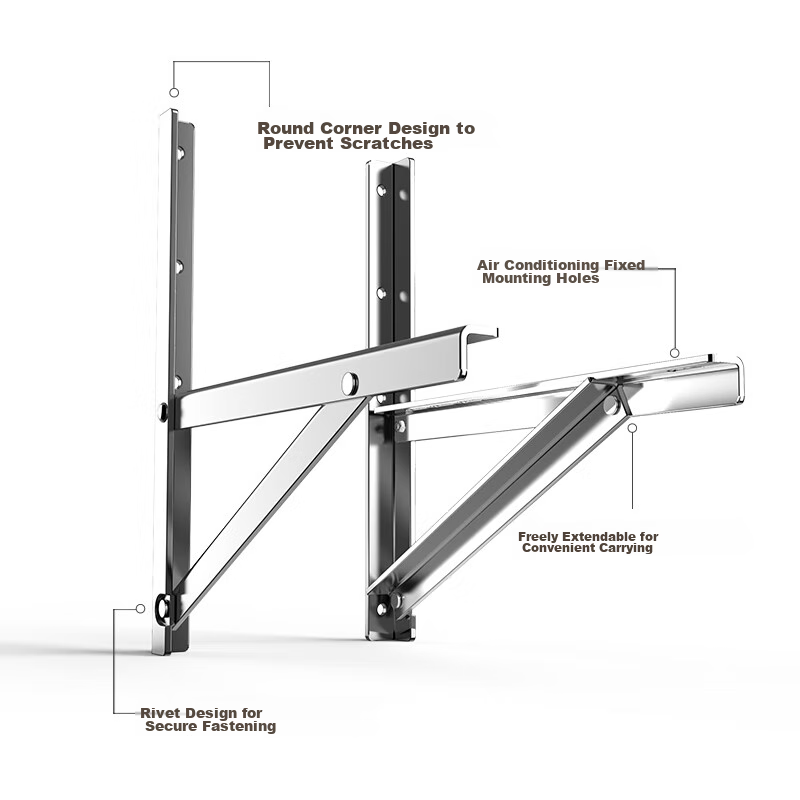 Round Corner Design to Prevent Scratches

Air Conditioning Fixed Mounting Holes

Freely Extendable for Convenient Carrying

Rivet Design for Secure Fastening