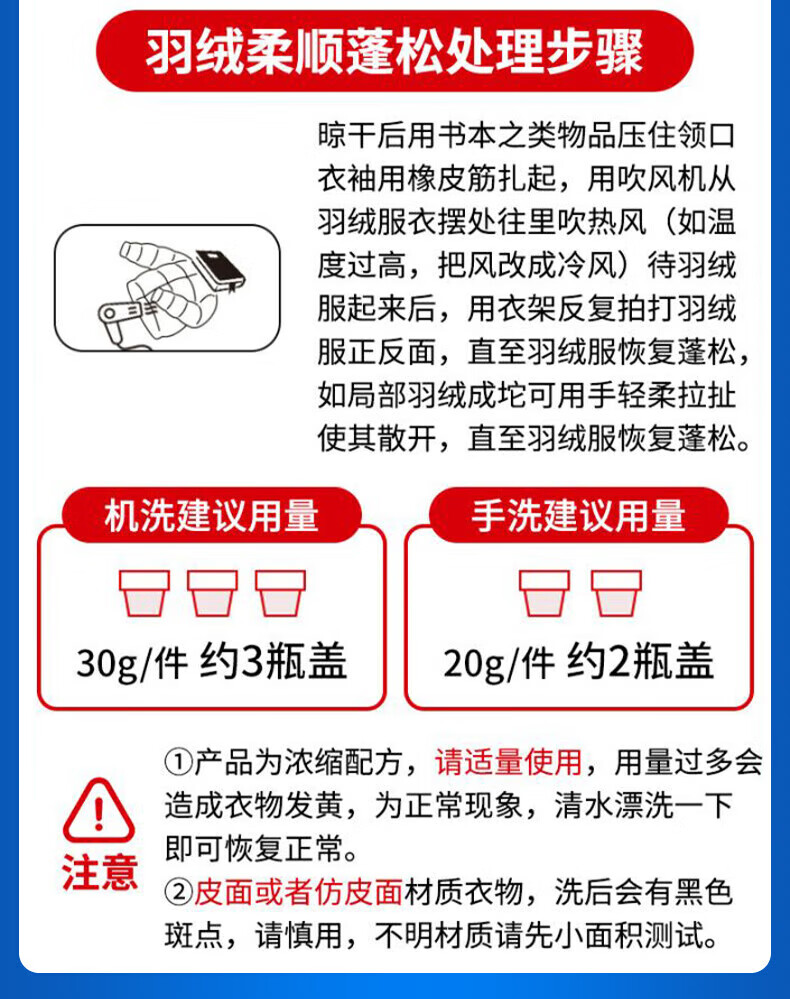 羽绒柔顺蓬松处理步骤

晾干后用书本之类物品压住领口衣袖用橡皮筋扎起，用吹风机从羽绒服衣摆处往里吹热风（如温度过高，把风改成冷风）待羽绒服起来后，用衣架反复拍打羽绒服正反面，直至羽绒服恢复蓬松，如局部羽绒成坨可用手轻柔拉扯使其散开，直至羽绒服恢复蓬松。

机洗建议用量

30g/件 约3瓶盖

手洗建议用量

20g/件 约2瓶盖

注意

①产品为浓缩配方，请适量使用，用量过多会造成衣物发黄，为正常现象，清水漂洗一下即可恢复正常。

②皮面或者仿皮面材质衣物，洗后会有黑色斑点，请慎用，不明材质请先小面积测试。