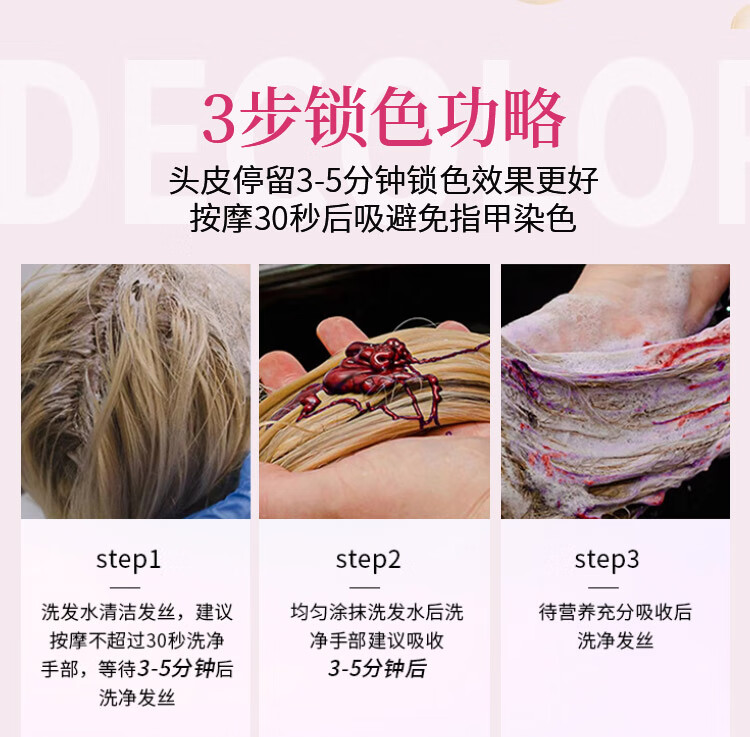 DECOLOR

3步锁色功略

头皮停留3-5分钟锁色效果更好
按摩30秒后吸避免指甲染色

step1

洗发水清洁发丝，建议按摩不超过30秒洗净手部，等待3-5分钟后洗净发丝

step2

均匀涂抹洗发水后洗净手部建议吸收3-5分钟后

step3

待营养充分吸收后洗净发丝