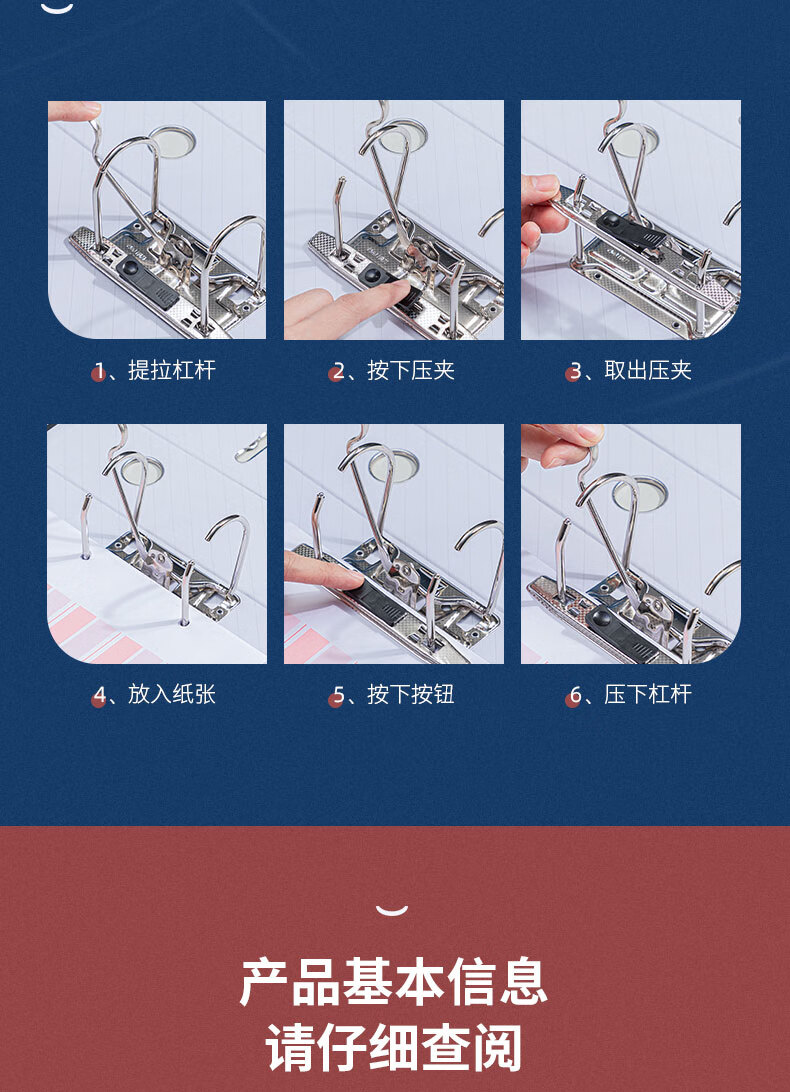 1、提拉杠杆

2、按下压夹

3、取出压夹

4、放入纸张

5、按下按钮

6、压下杠杆

产品基本信息
请仔细查阅