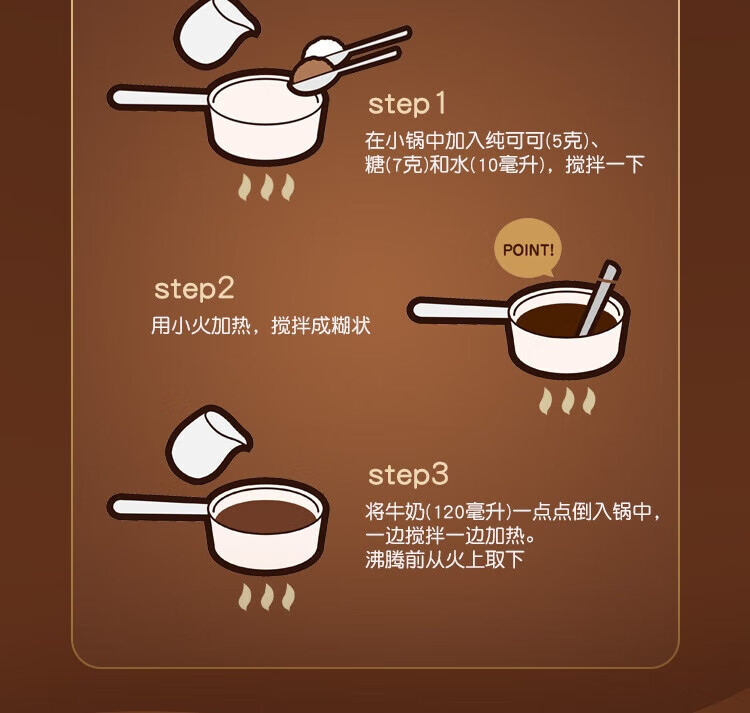 step1
在小锅中加入纯可可(5克)、糖(7克)和水(10毫升)，搅拌一下

POINT!

step2
用小火加热，搅拌成糊状

step3
将牛奶(120毫升)一点点倒入锅中，一边搅拌一边加热。
沸腾前从火上取下