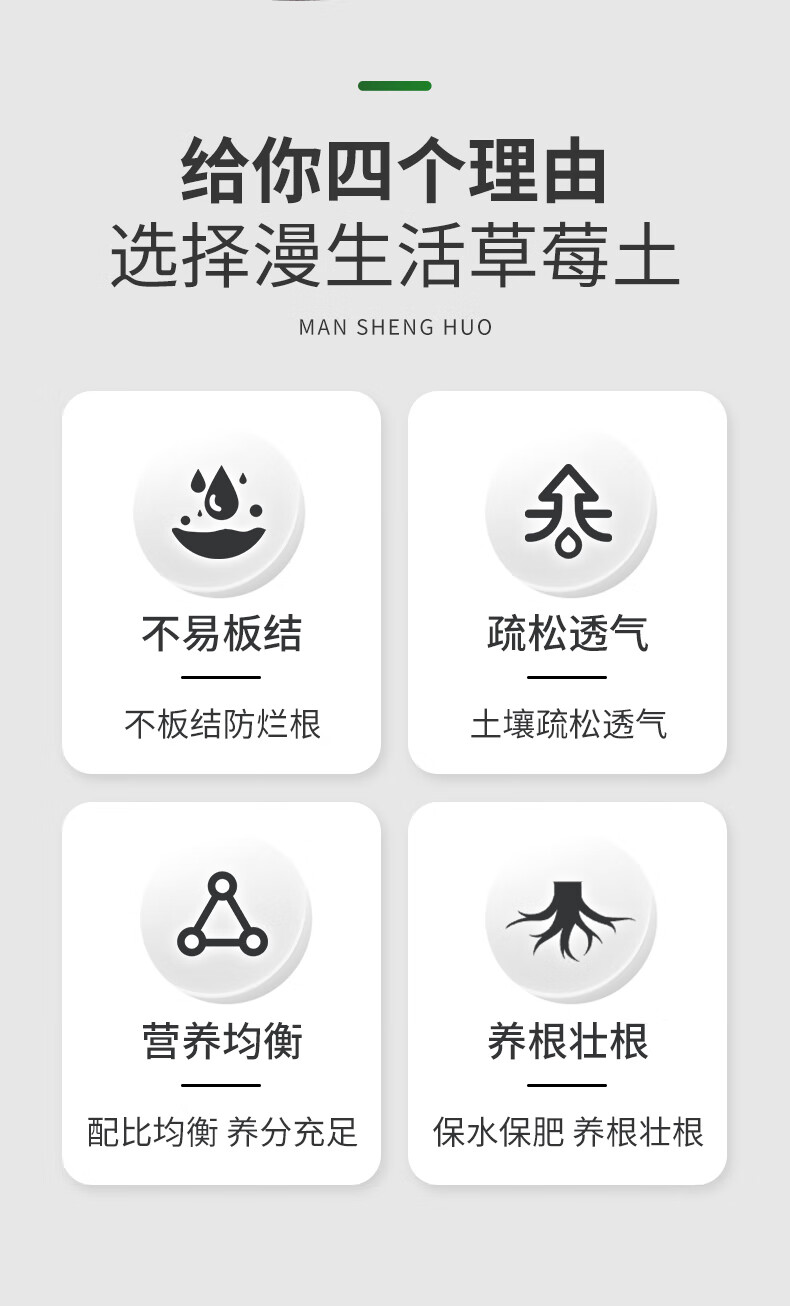 给你四个理由
选择漫生活草莓土

MAN SHENG HUO

不易板结

不板结防烂根

疏松透气

土壤疏松透气

营养均衡

配比均衡 养分充足

养根壮根

保水保肥 养根壮根