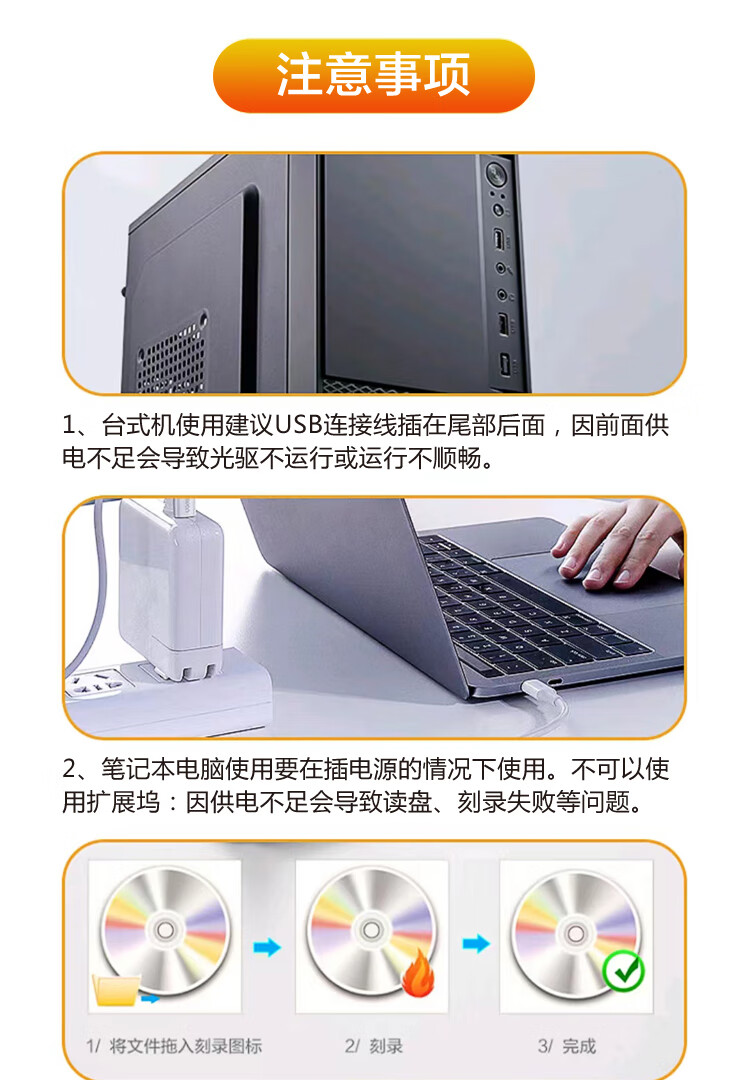 注意事项

1、台式机使用建议USB连接线插在尾部后面，因前面供电不足会导致光驱不运行或运行不顺畅。

2、笔记本电脑使用要在插电源的情况下使用。不可以使用扩展坞：因供电不足会导致读盘、刻录失败等问题。

1/ 将文件拖入刻录图标

2/ 刻录

3/ 完成