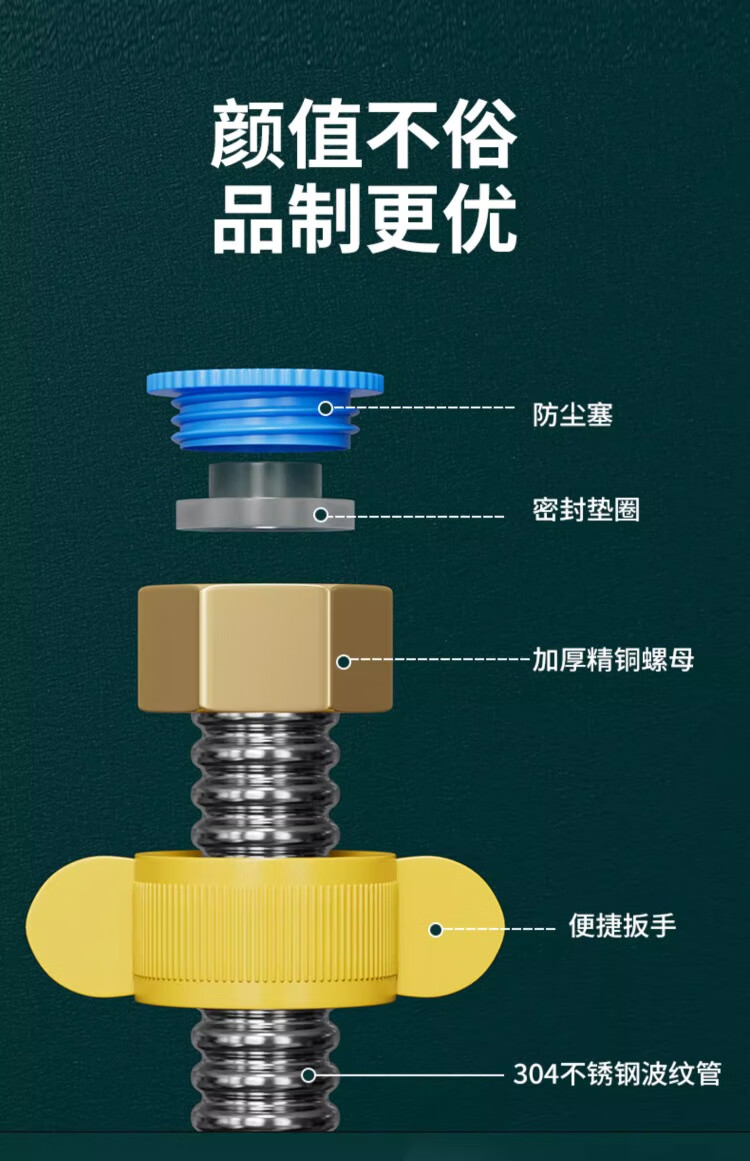 颜值不俗
品制更优

防尘塞

密封垫圈

加厚精铜螺母

便捷扳手

304不锈钢波纹管