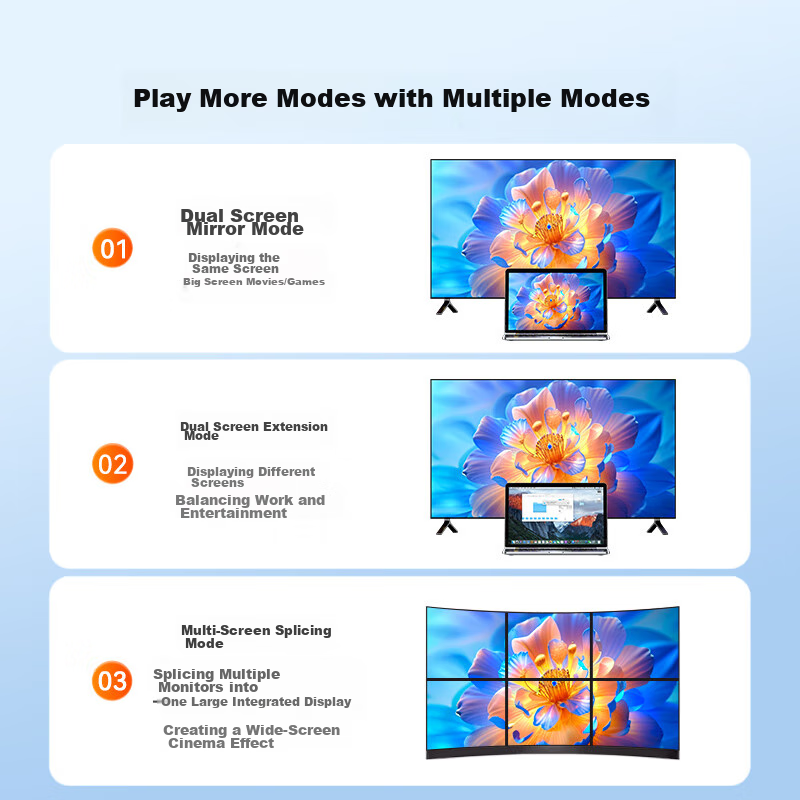 Play More Modes with Multiple Modes

01

Dual Screen Mirror Mode

Displaying the Same Screen
Big Screen Movies/Games

02

Dual Screen Extension Mode

Displaying Different Screens
Balancing Work and Entertainment

03

Multi-Screen Splicing Mode

Splicing Multiple Monitors into One Large Integrated Display

Creating a Wide-Screen Cinema Effect