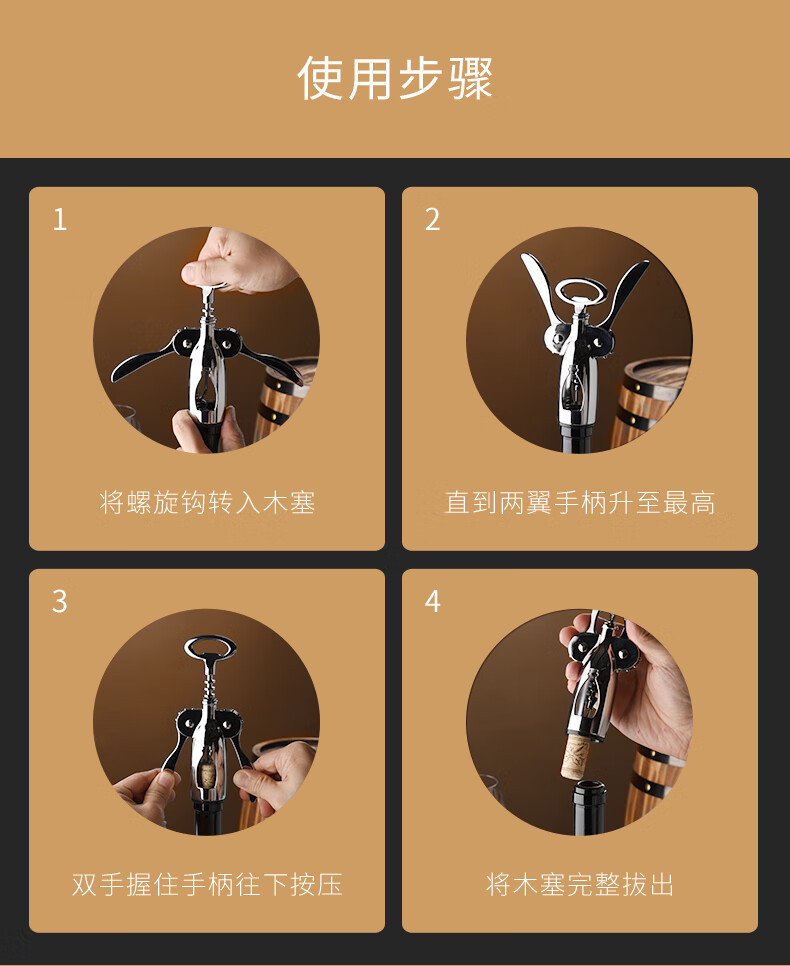 使用步骤

1

将螺旋钩转入木塞

2

直到两翼手柄升至最高

3

双手握住手柄往下按压

4

将木塞完整拔出