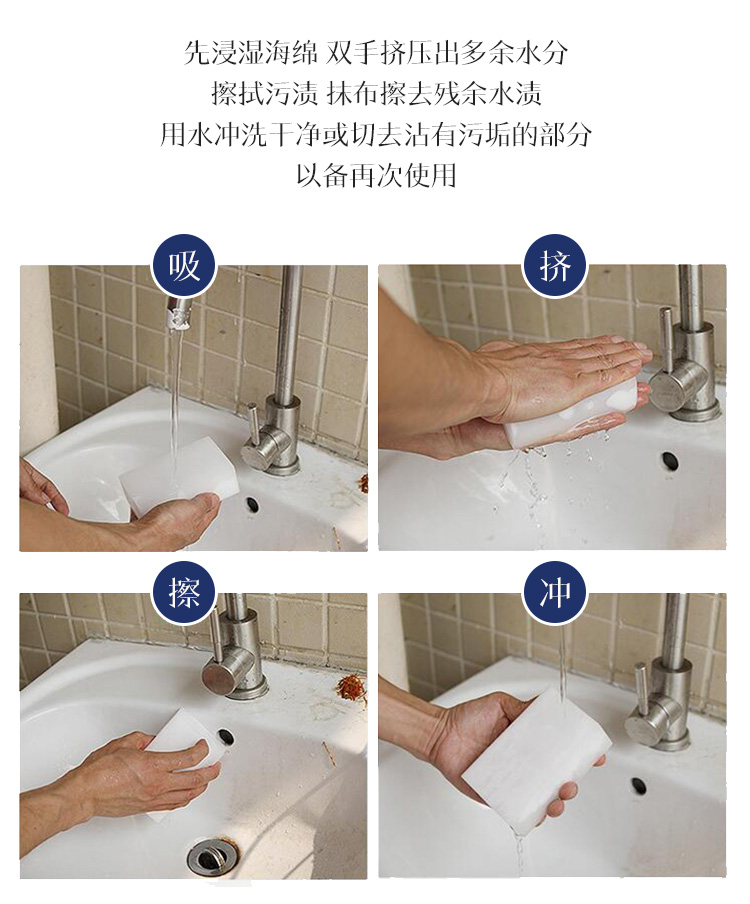 先浸湿海绵 双手挤压出多余水分
擦拭污渍 抹布擦去残余水渍
用水冲洗干净或切去沾有污垢的部分
以备再次使用

吸

挤

擦

冲