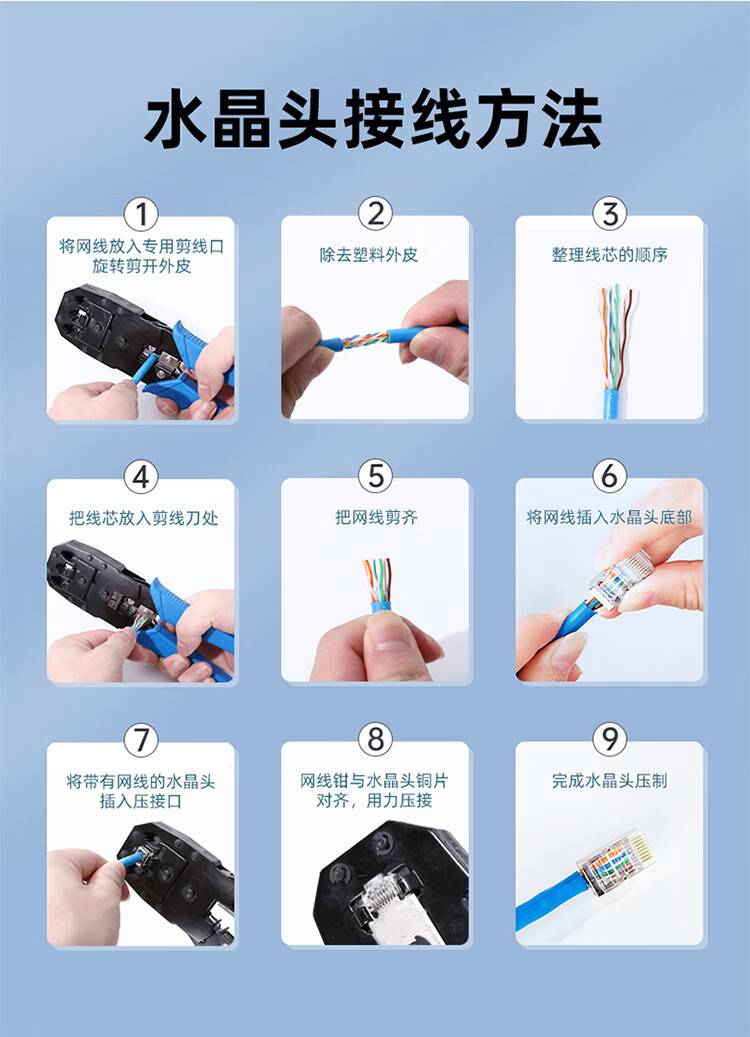 水晶头接线方法

1
将网线放入专用剪线口旋转剪开外皮

2
除去塑料外皮

3
整理线芯的顺序

4
把线芯放入剪线刀处

5
把网线剪齐

6
将网线插入水晶头底部

7
将带有网线的水晶头插入压接口

8
网线钳与水晶头铜片对齐，用力压接

9
完成水晶头压制