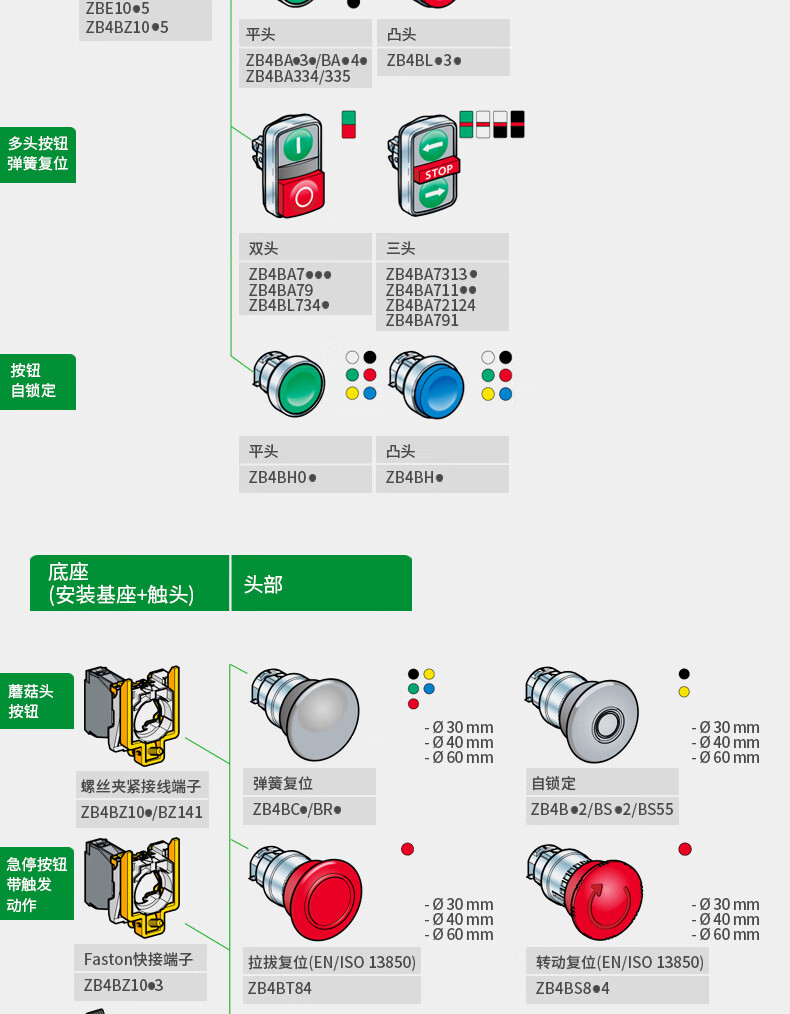 ZBE10●5
ZB4BZ10●5

平头
ZB4BA●3●/BA●4●
ZB4BA334/335

凸头
ZB4BL●3●

多头按钮
弹簧复位

STOP

双头
ZB4BA7●●●
ZB4BA79
ZB4BL734●

三头
ZB4BA7313●
ZB4BA711●●
ZB4BA72124
ZB4BA791

按钮
自锁定

平头
ZB4BH0●

凸头
ZB4BH●

底座
(安装基座+触头)

头部

蘑菇头
按钮

螺丝夹紧接线端子
ZB4BZ10●/BZ141

- Ø 30 mm
- Ø 40 mm
- Ø 60 mm

弹簧复位
ZB4BC●/BR●

- Ø 30 mm
- Ø 40 mm
- Ø 60 mm

自锁定
ZB4B●2/BS●2/BS55

急停按钮
带触发
动作

Faston快接端子
ZB4BZ10●3

- Ø 30 mm
- Ø 40 mm
- Ø 60 mm

拉拔复位(EN/ISO 13850)
ZB4BT84

- Ø 30 mm
- Ø 40 mm
- Ø 60 mm

转动复位(EN/ISO 13850)
ZB4BS8●4