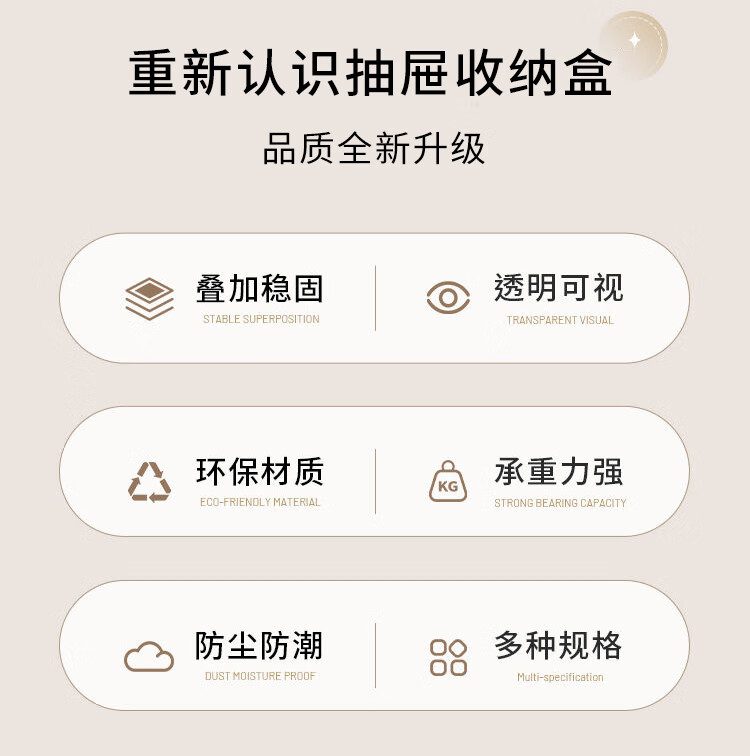 重新认识抽屉收纳盒

品质全新升级

叠加稳固
STABLE SUPERPOSITION

透明可视
TRANSPARENT VISUAL

环保材质
ECO-FRIENDLY MATERIAL

KG

承重力强
STRONG BEARING CAPACITY

防尘防潮
DUST MOISTURE PROOF

多种规格
Multi-specification