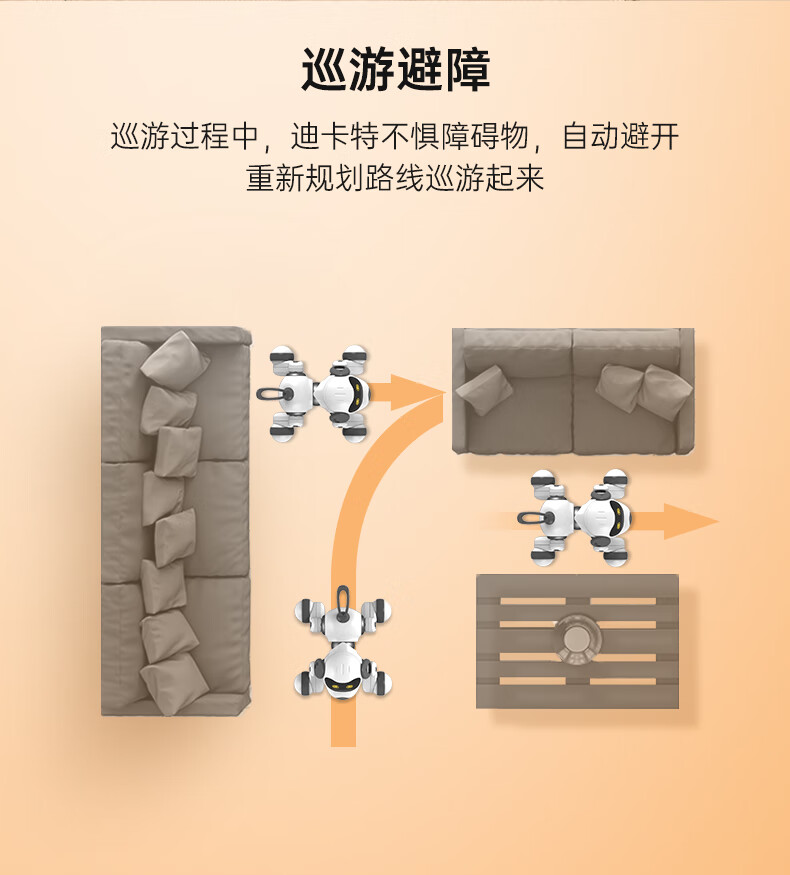 巡游避障

巡游过程中，迪卡特不惧障碍物，自动避开重新规划路线巡游起来