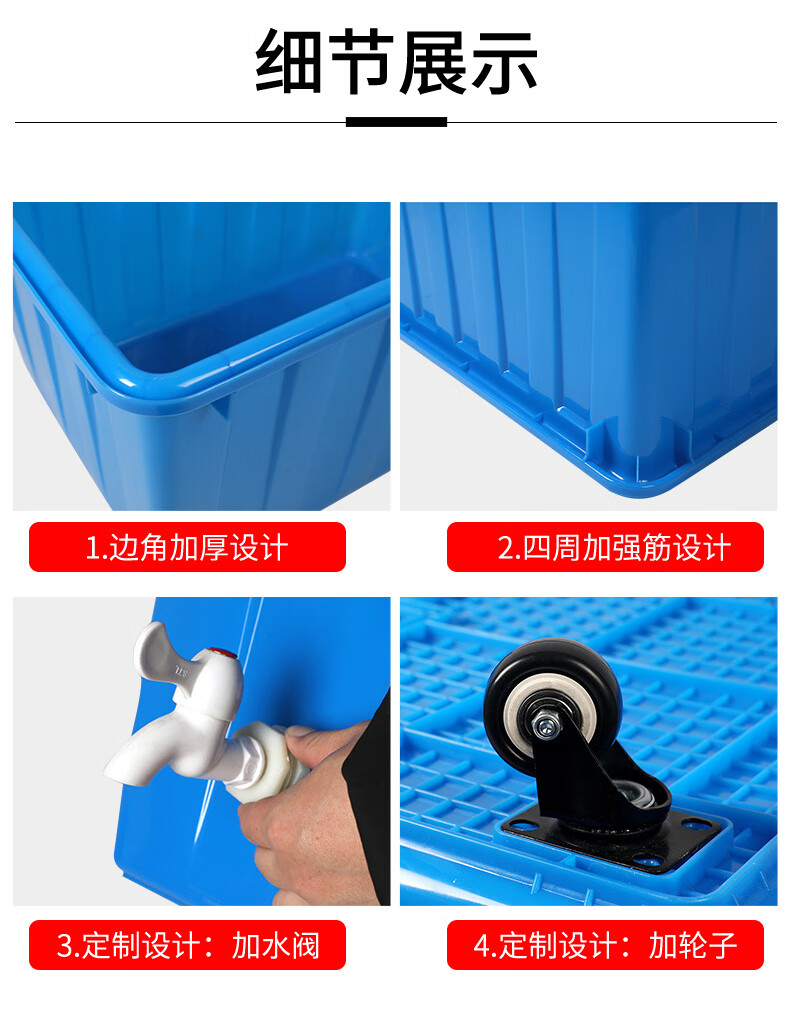 细节展示

1.边角加厚设计

2.四周加强筋设计

3.定制设计：加水阀

4.定制设计：加轮子