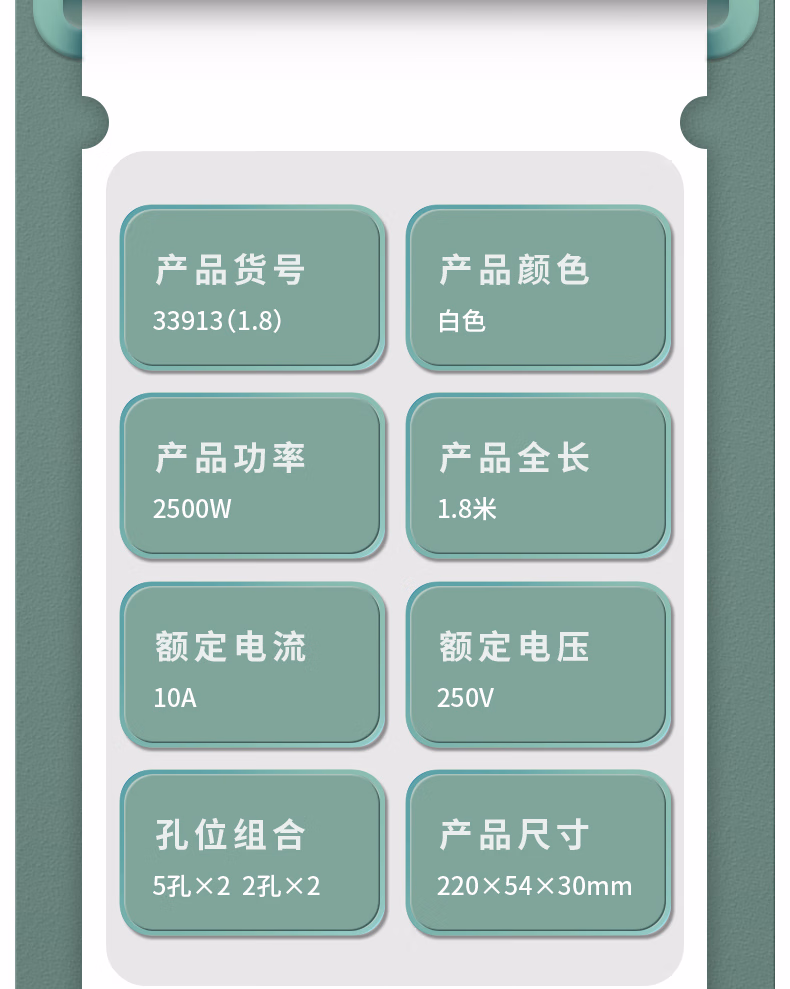 产品货号
33913(1.8)

产品颜色
白色

产品功率
2500W

产品全长
1.8米

额定电流
10A

额定电压
250V

孔位组合
5孔×2 2孔×2

产品尺寸
220×54×30mm