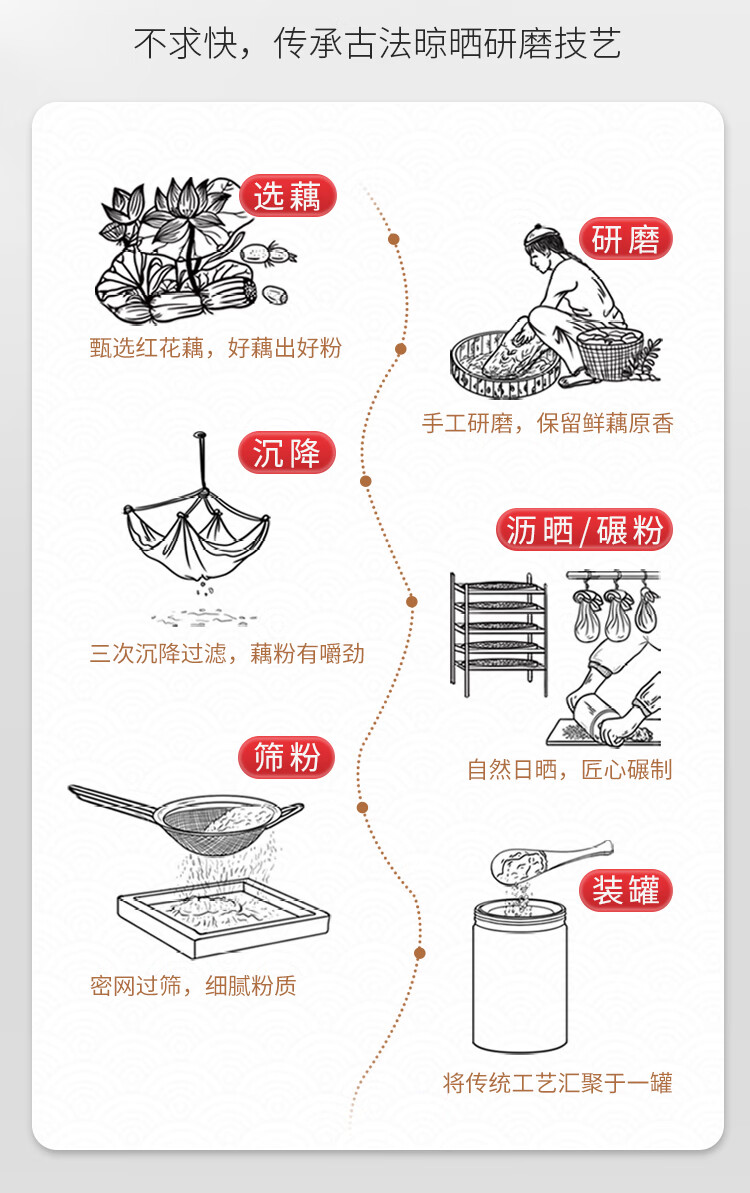 不求快，传承古法晾晒研磨技艺

选藕

甄选红花藕，好藕出好粉

研磨

手工研磨，保留鲜藕原香

沉降

三次沉降过滤，藕粉有嚼劲

沥晒/碾粉

自然日晒，匠心碾制

筛粉

密网过筛，细腻粉质

装罐

将传统工艺汇聚于一罐