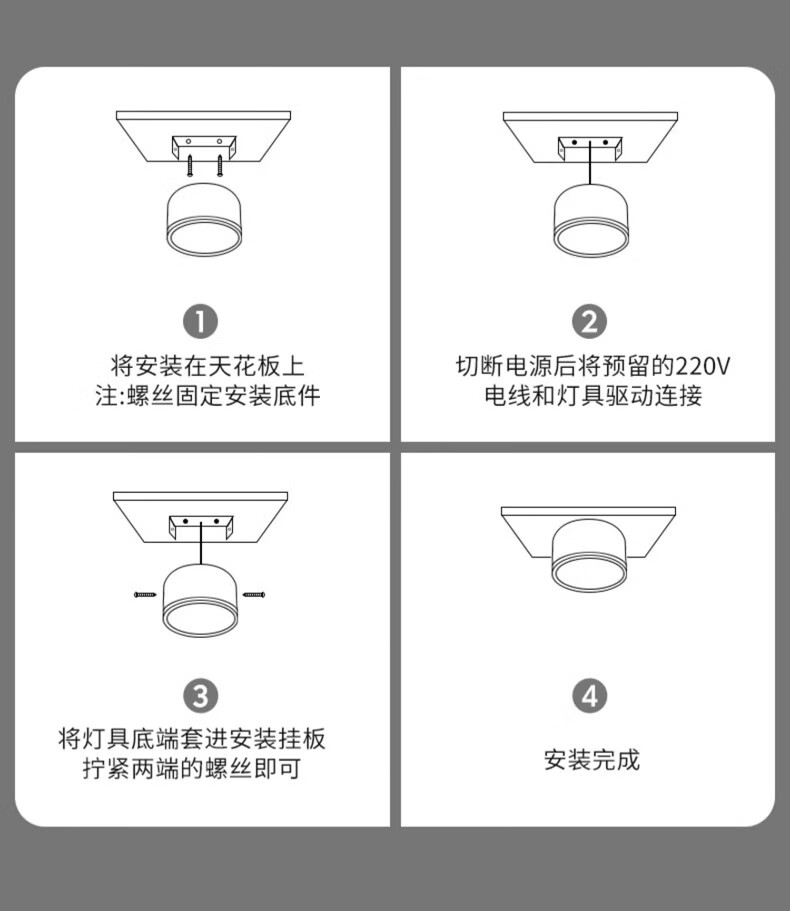 1
将安装在天花板上
注:螺丝固定安装底件

2
切断电源后将预留的220V
电线和灯具驱动连接

3
将灯具底端套进安装挂板
拧紧两端的螺丝即可

4
安装完成