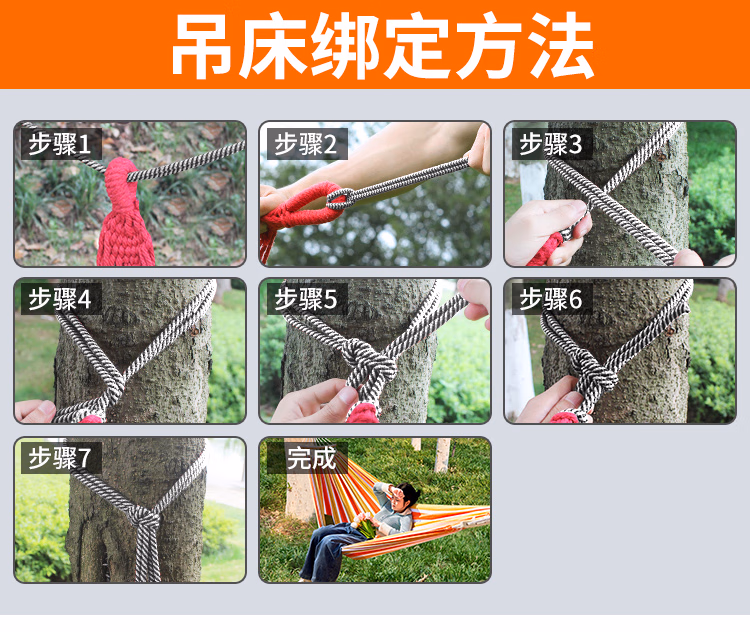 吊床绑定方法

步骤1

步骤2

步骤3

步骤4

步骤5

步骤6

步骤7

完成