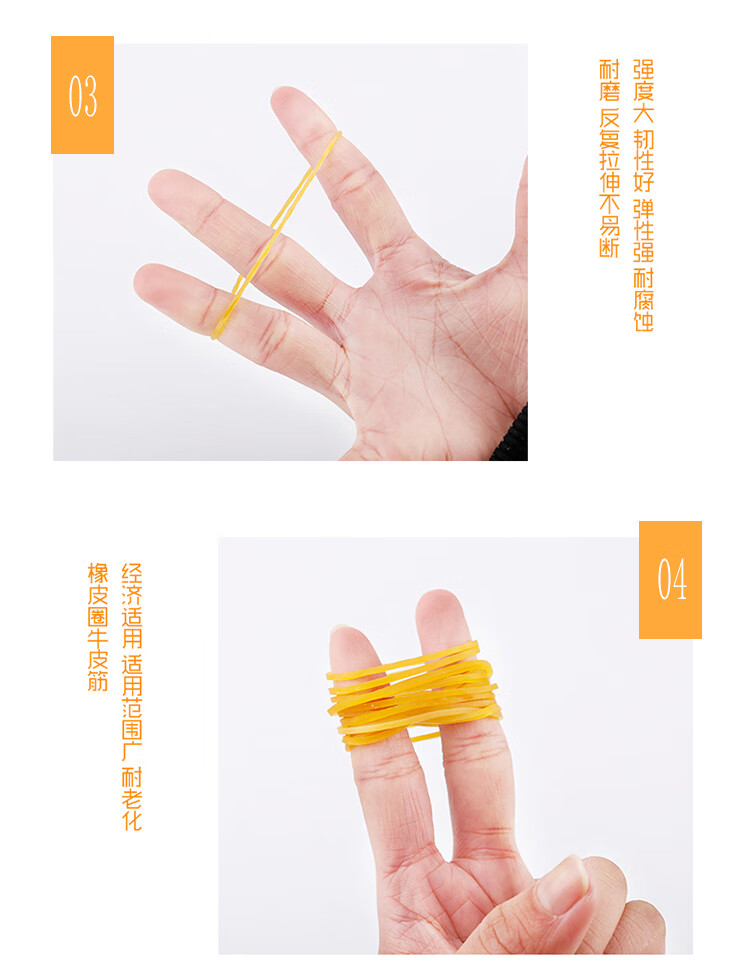 03

强度大 韧性好 弹性强 耐腐蚀
耐磨 反复拉伸不易断

04

经济适用 适用范围广 耐老化
橡皮圈牛皮筋