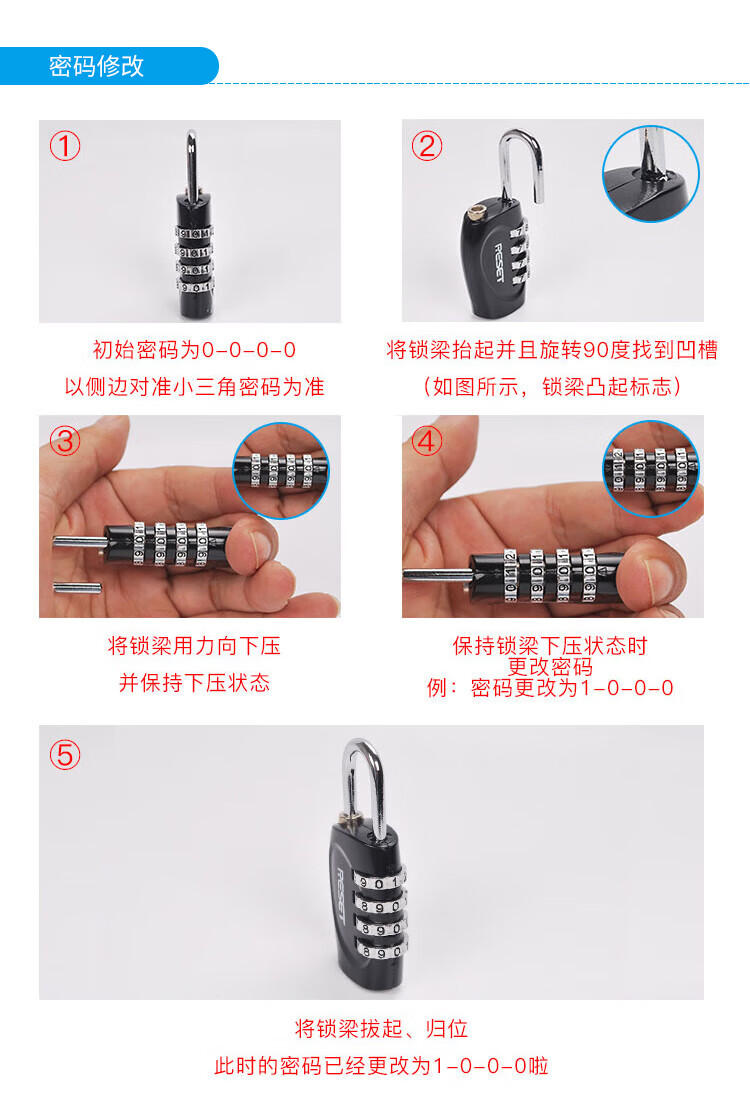 密码修改

①

初始密码为0-0-0-0
以侧边对准小三角密码为准

②

RESET

将锁梁抬起并且旋转90度找到凹槽
（如图所示，锁梁凸起标志）

③

将锁梁用力向下压
并保持下压状态

④

保持锁梁下压状态时
更改密码
例：密码更改为1-0-0-0

⑤

RESET

将锁梁拔起、归位
此时的密码已经更改为1-0-0-0啦