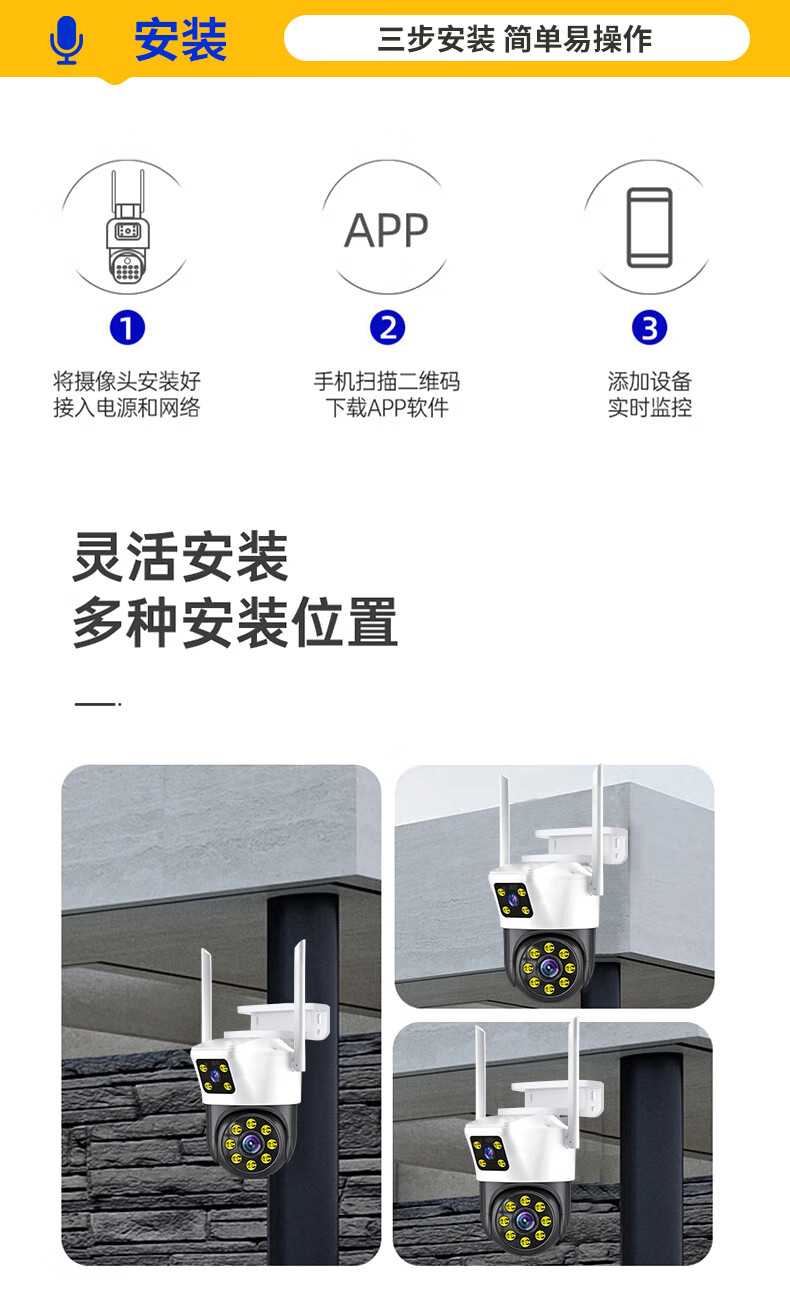 安装

三步安装 简单易操作

APP

1
将摄像头安装好
接入电源和网络

2
手机扫描二维码
下载APP软件

3
添加设备
实时监控

灵活安装
多种安装位置