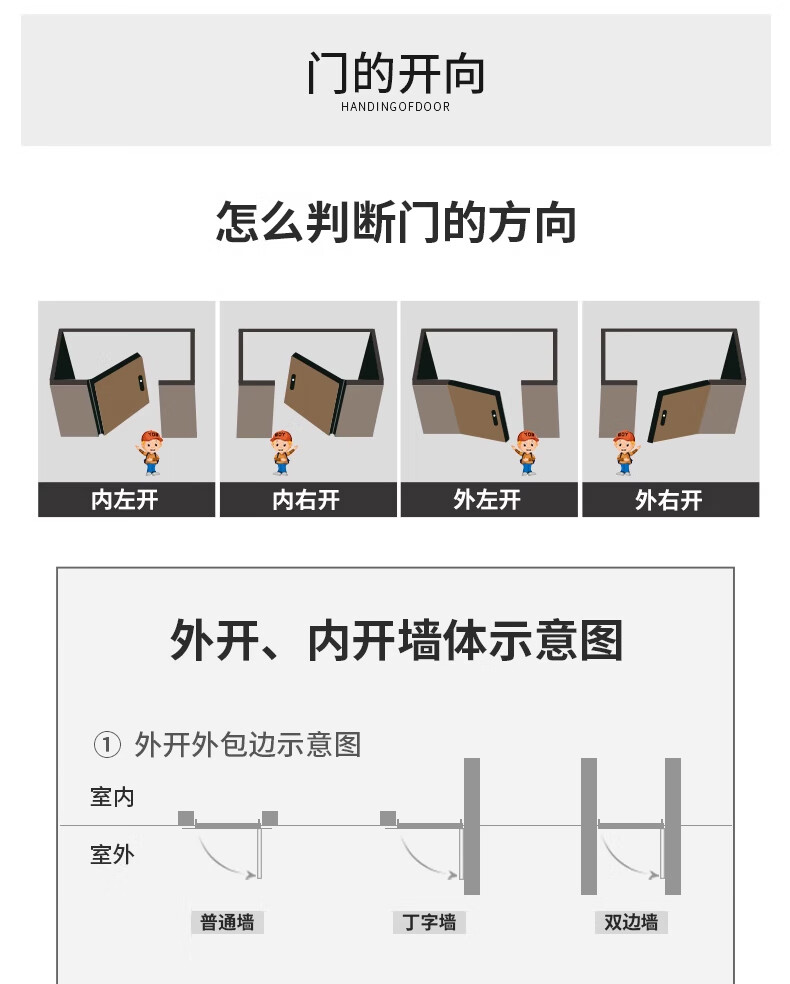 门的开向
HANDINGOFDOOR

怎么判断门的方向

内左开

内右开

外左开

外右开

外开、内开墙体示意图

① 外开外包边示意图

室内

室外

普通墙

丁字墙

双边墙