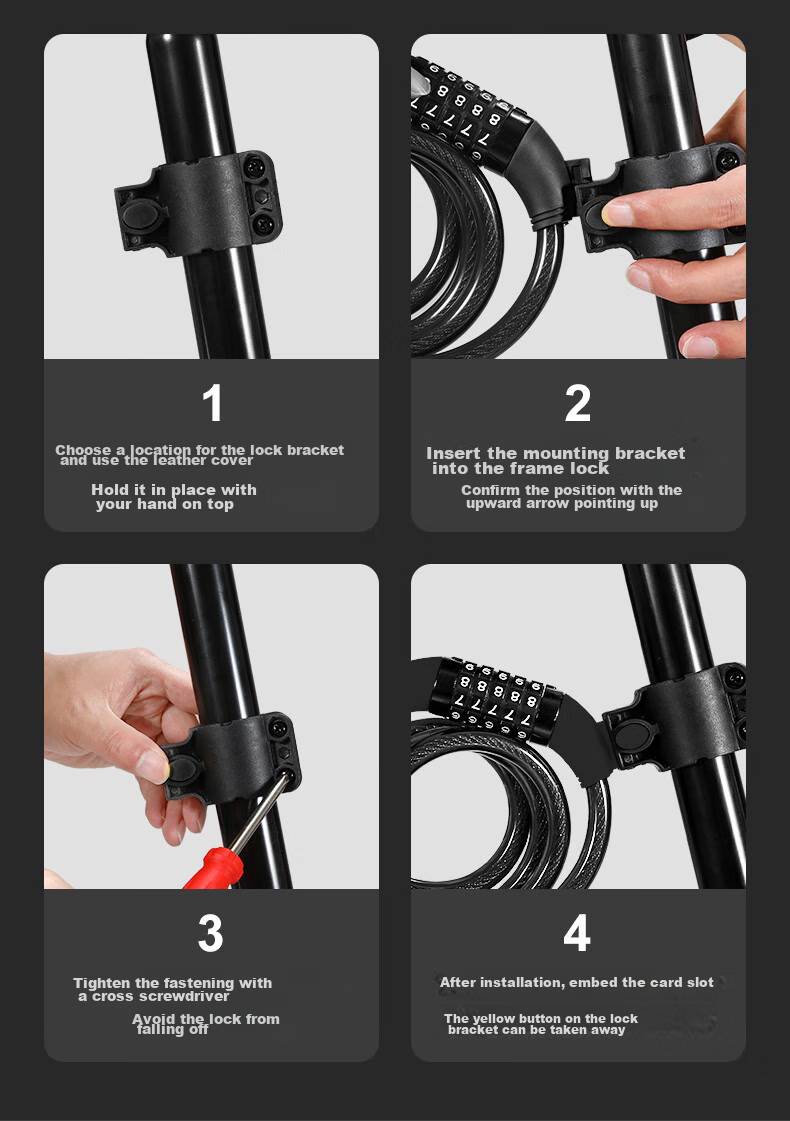 1

Choose a location for the lock bracket and use the leather cover

Hold it in place with your hand on top

2

Insert the mounting bracket into the frame lock

Confirm the position with the upward arrow pointing up

3

Tighten the fastening with a cross screwdriver

Avoid the lock from falling off

4

After installation, embed the card slot

The yellow button on the lock bracket can be taken away