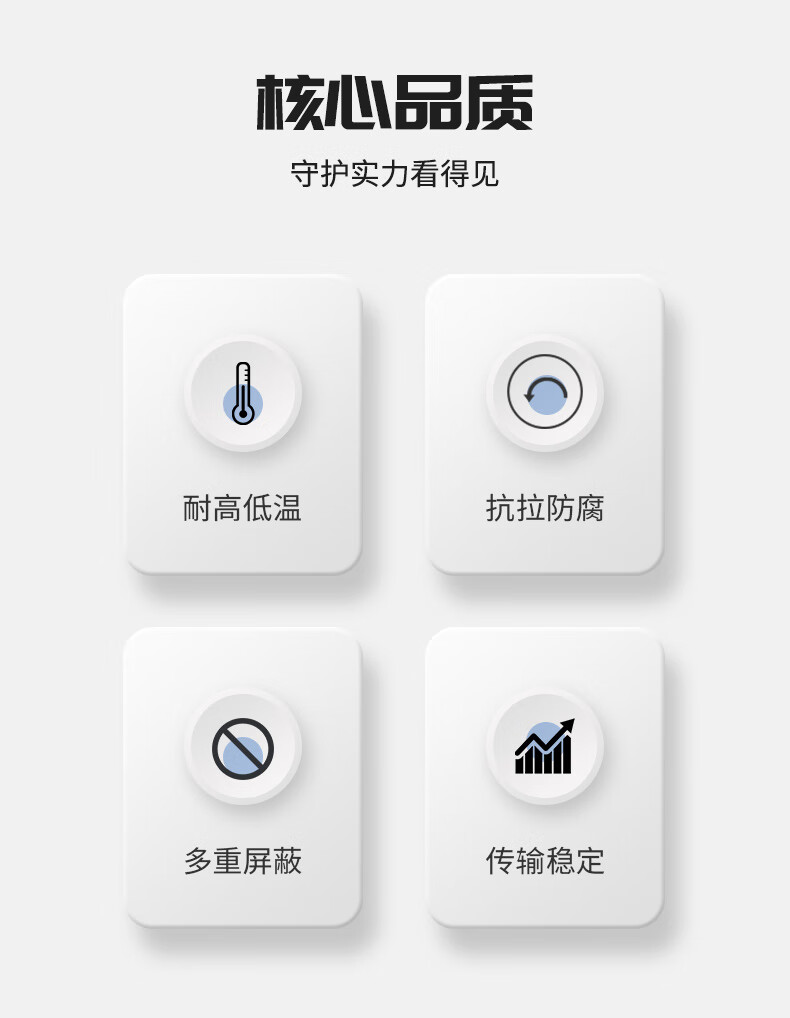 核心品质

守护实力看得见

耐高低温

抗拉防腐

多重屏蔽

传输稳定